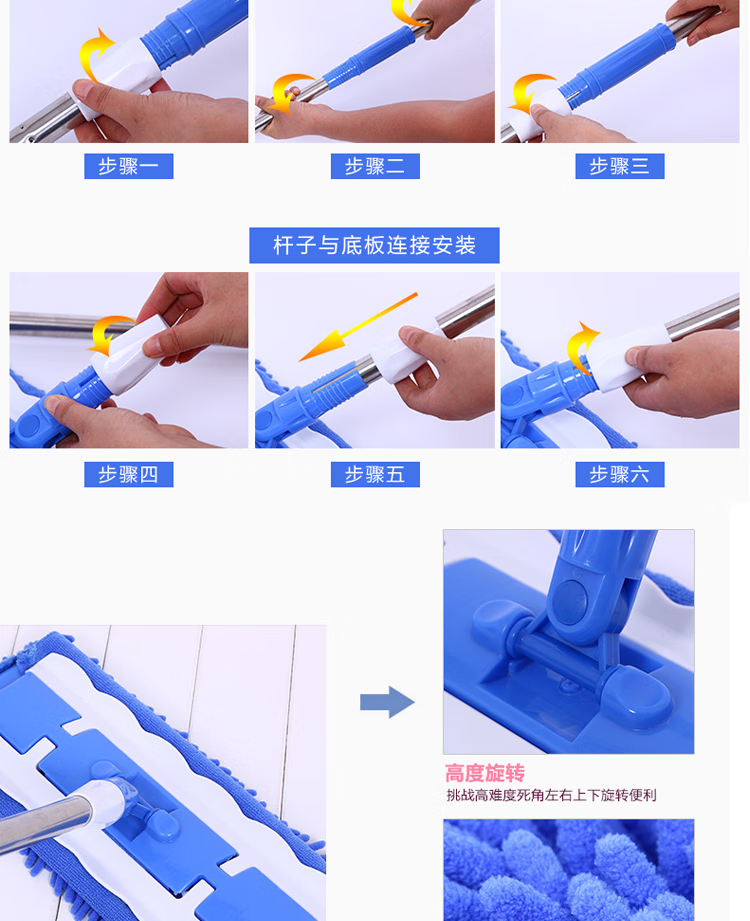 步骤一

步骤二

步骤三

杆子与底板连接安装

步骤四

步骤五

步骤六

高度旋转

挑战高难度死角左右上下旋转便利