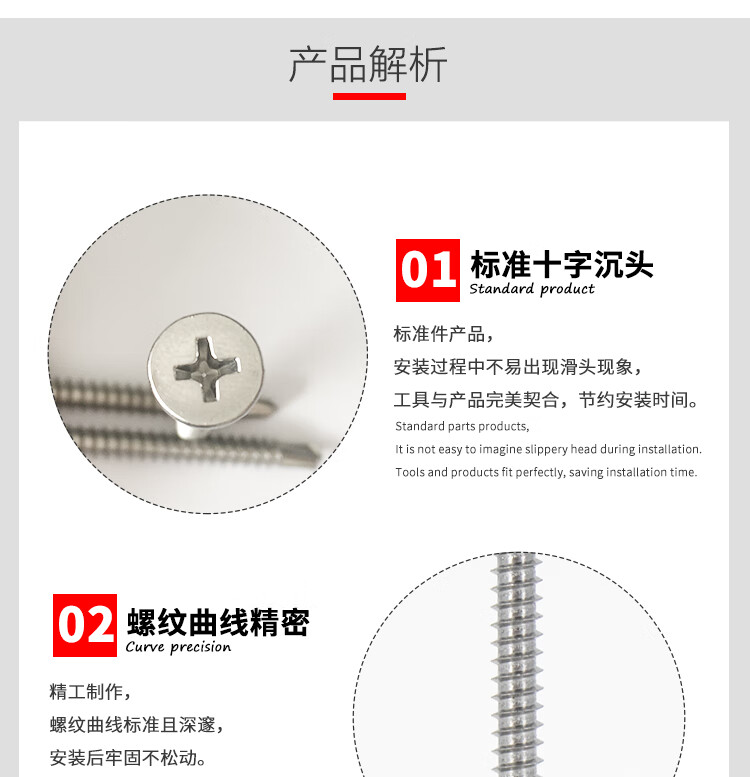 产品解析

01 标准十字沉头
Standard product

标准件产品，
安装过程中不易出现滑头现象，
工具与产品完美契合，节约安装时间。
Standard parts products,
It is not easy to imagine slippery head during installation.
Tools and products fit perfectly, saving installation time.

02 螺纹曲线精密
Curve precision

精工制作，
螺纹曲线标准且深邃，
安装后牢固不松动。