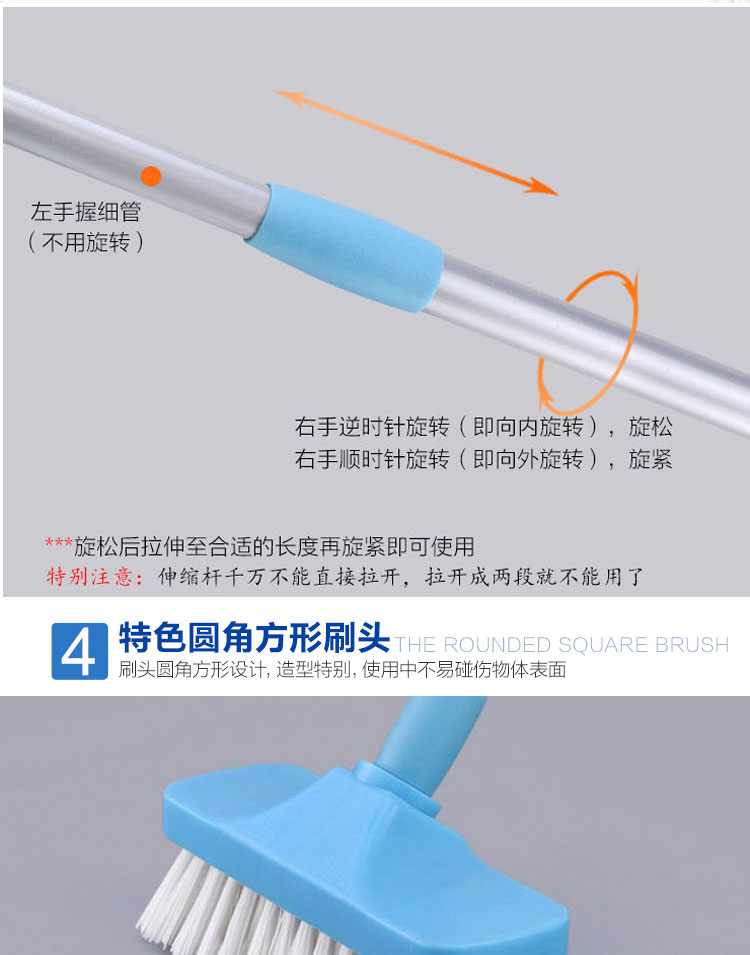 左手握细管
（不用旋转）

右手逆时针旋转（即向内旋转），旋松
右手顺时针旋转（即向外旋转），旋紧

***旋松后拉伸至合适的长度再旋紧即可使用
特别注意：伸缩杆千万不能直接拉开，拉开成两段就不能用了

4 特色圆角方形刷头 THE ROUNDED SQUARE BRUSH
刷头圆角方形设计，造型特别，使用中不易碰伤物体表面