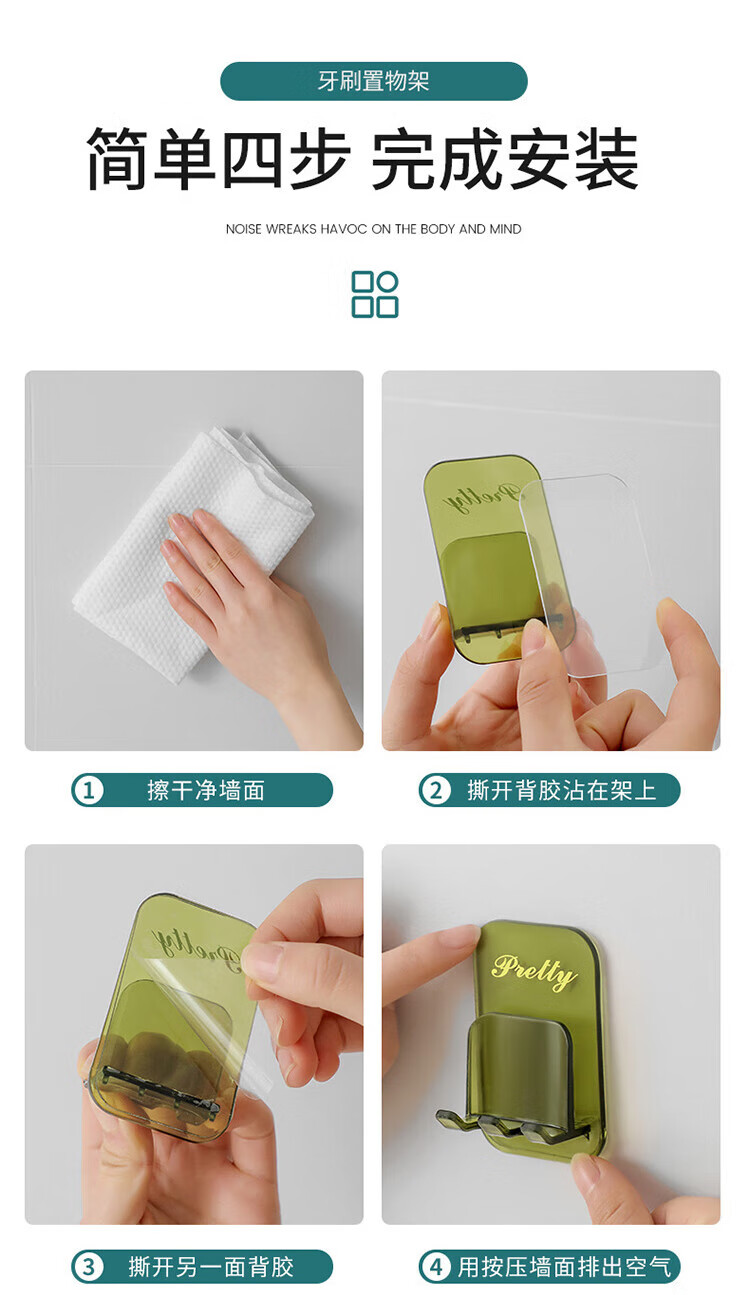 牙刷置物架

简单四步 完成安装

NOISE WREAKS HAVOC ON THE BODY AND MIND

Pretty

1 擦干净墙面

2 撕开背胶沾在架上

Pretty

Pretty

3 撕开另一面背胶

4 用按压墙面排出空气