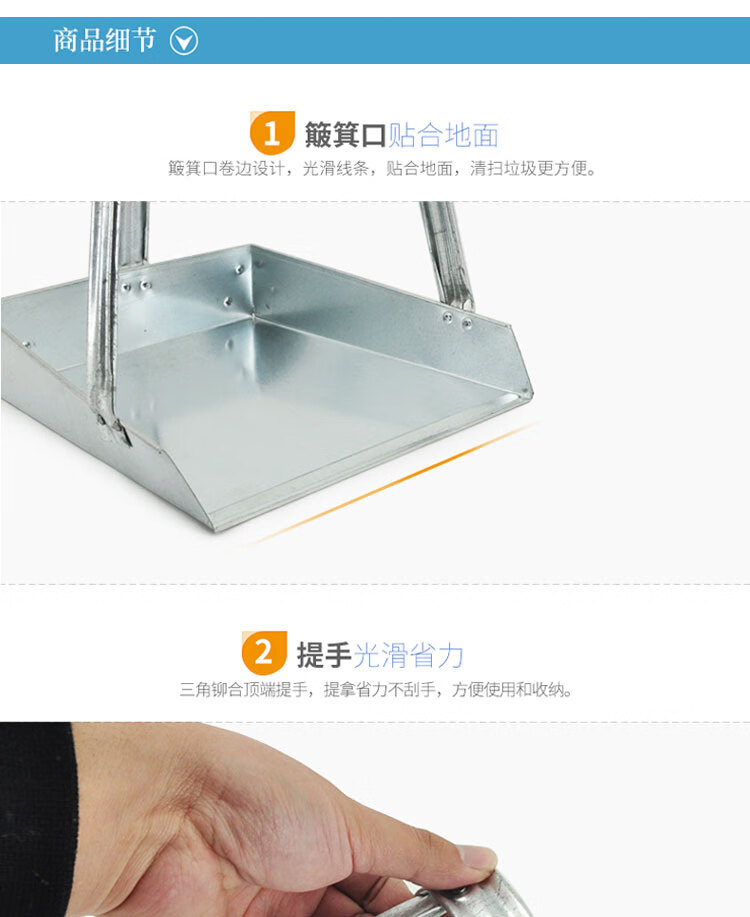 商品细节

1 簸箕口贴合地面

簸箕口卷边设计，光滑线条，贴合地面，清扫垃圾更方便。

2 提手光滑省力

三角铆合顶端提手，提拿省力不刮手，方便使用和收纳。