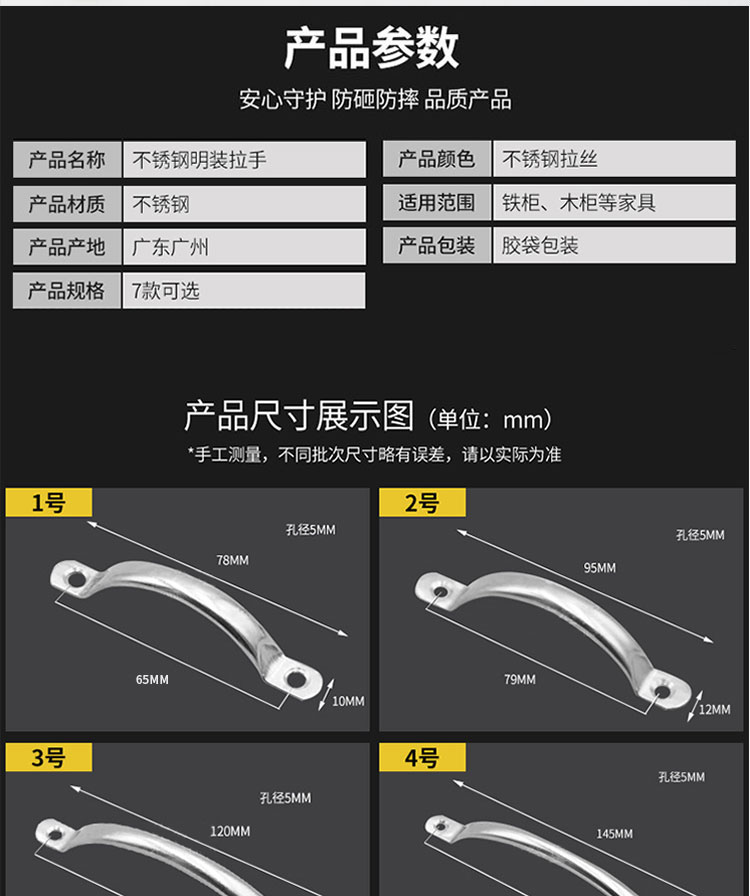 产品参数

安心守护 防砸防摔 品质产品

| 产品名称 | 不锈钢明装拉手 |
|---|---|
| 产品材质 | 不锈钢 |
| 产品产地 | 广东广州 |
| 产品规格 | 7款可选 |

| 产品颜色 | 不锈钢拉丝 |
|---|---|
| 适用范围 | 铁柜、木柜等家具 |
| 产品包装 | 胶袋包装 |

产品尺寸展示图（单位：mm）

*手工测量，不同批次尺寸略有误差，请以实际为准

1号
孔径5MM
78MM
65MM
10MM

2号
孔径5MM
95MM
79MM
12MM

3号
孔径5MM
120MM

4号
孔径5MM
145MM