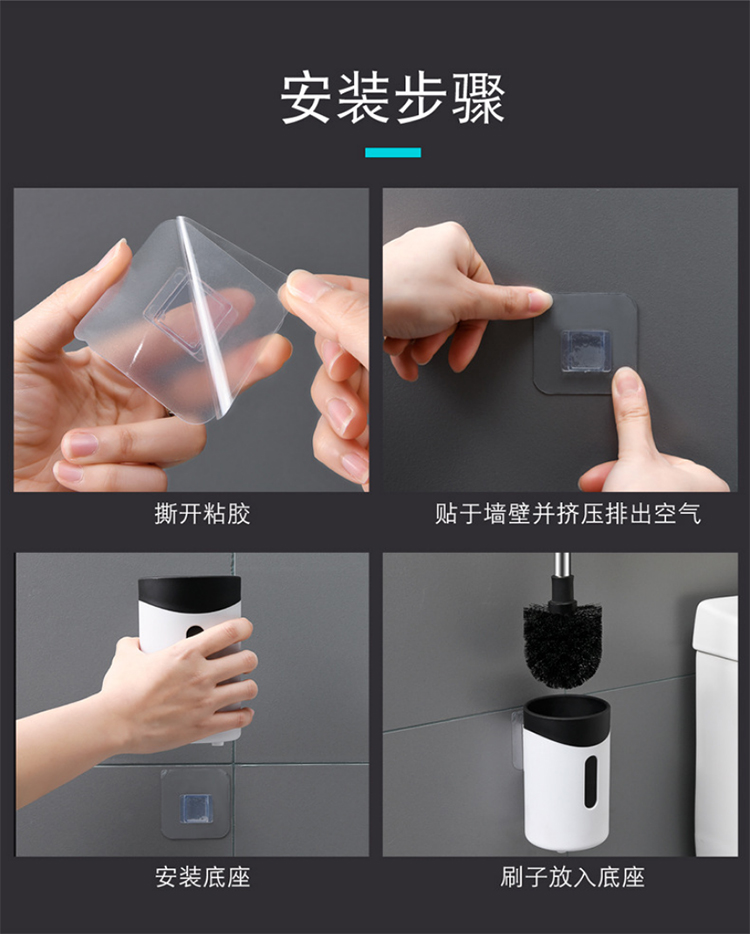 安装步骤

撕开粘胶

贴于墙壁并挤压排出空气

安装底座

刷子放入底座