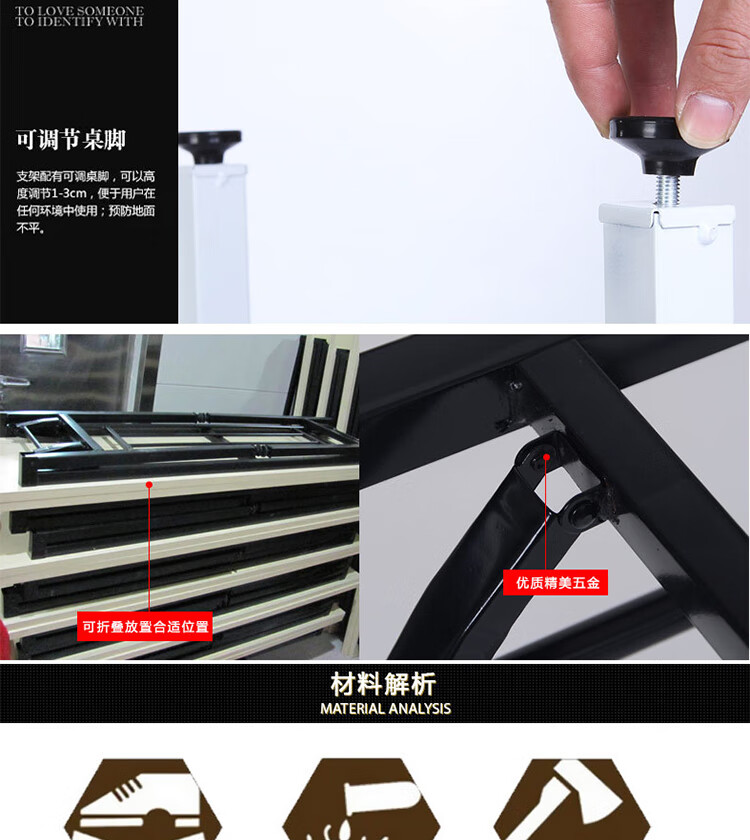 TO LOVE SOMEONE
TO IDENTIFY WITH

可调节桌脚

支架配有可调桌脚，可以高度调节1-3cm，便于用户在任何环境中使用；预防地面不平。

可折叠放置合适位置

优质精美五金

材料解析
MATERIAL ANALYSIS