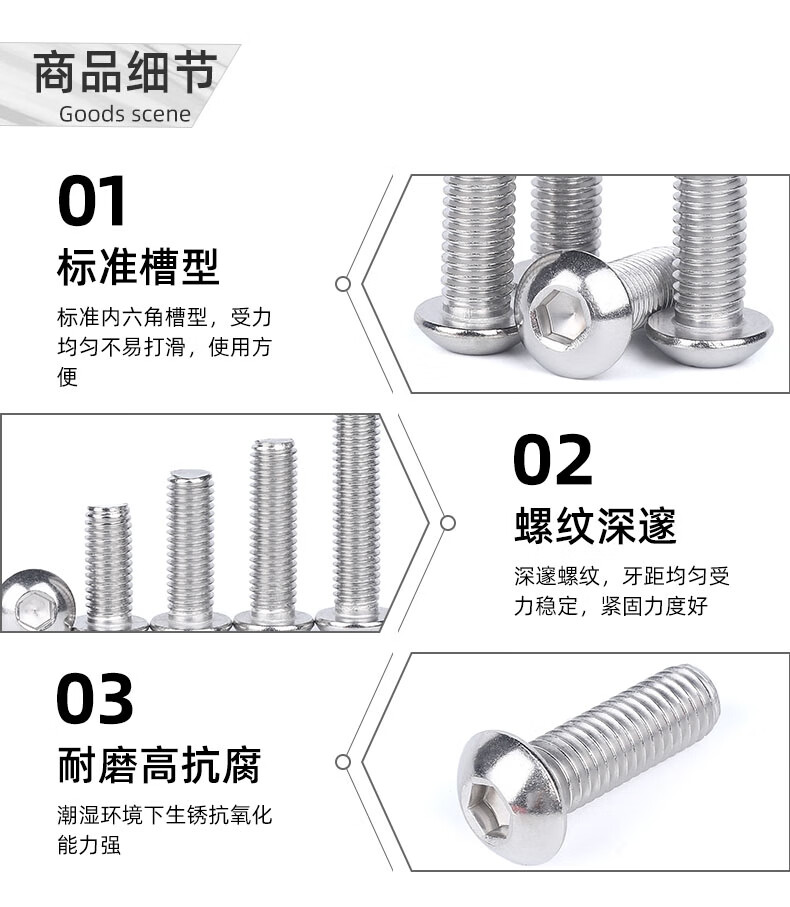 商品细节
Goods scene

01
标准槽型
标准内六角槽型，受力均匀不易打滑，使用方便

02
螺纹深邃
深邃螺纹，牙距均匀受力稳定，紧固力度好

03
耐磨高抗腐
潮湿环境下生锈抗氧化能力强