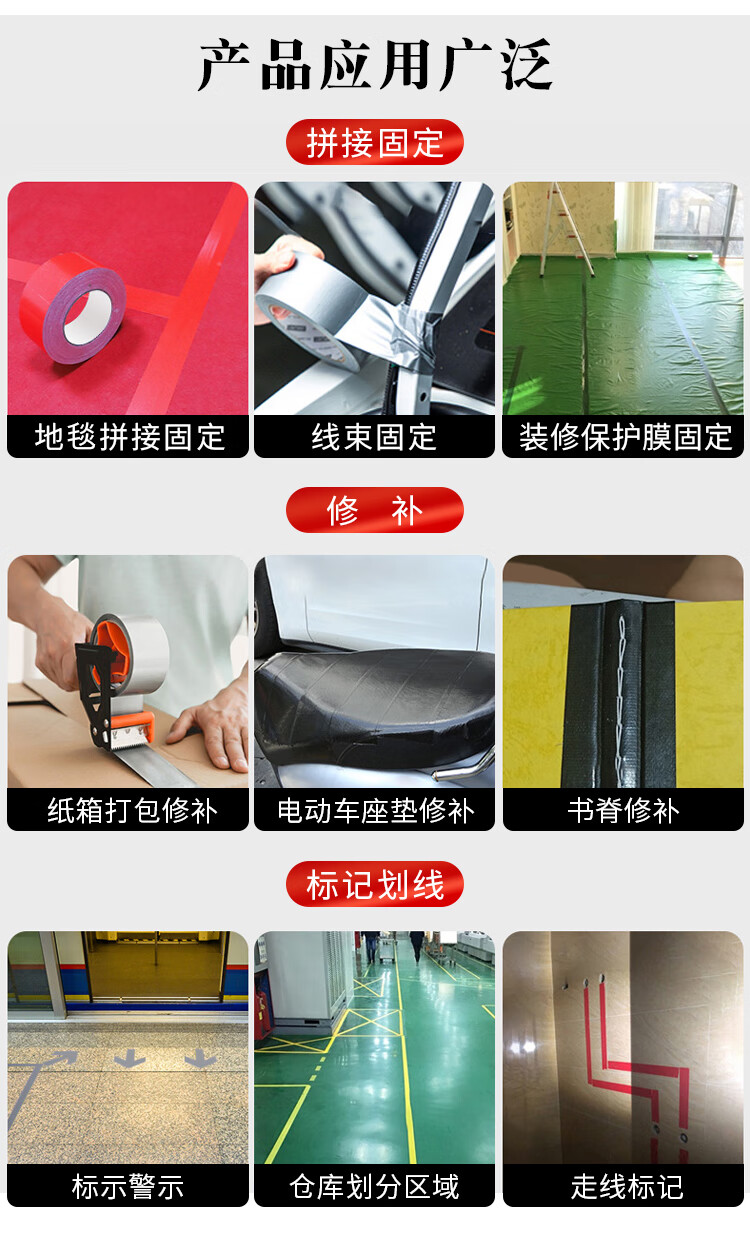 产品应用广泛

拼接固定

地毯拼接固定

线束固定

装修保护膜固定

修 补

纸箱打包修补

电动车座垫修补

书脊修补

标记划线

标示警示

仓库划分区域

走线标记