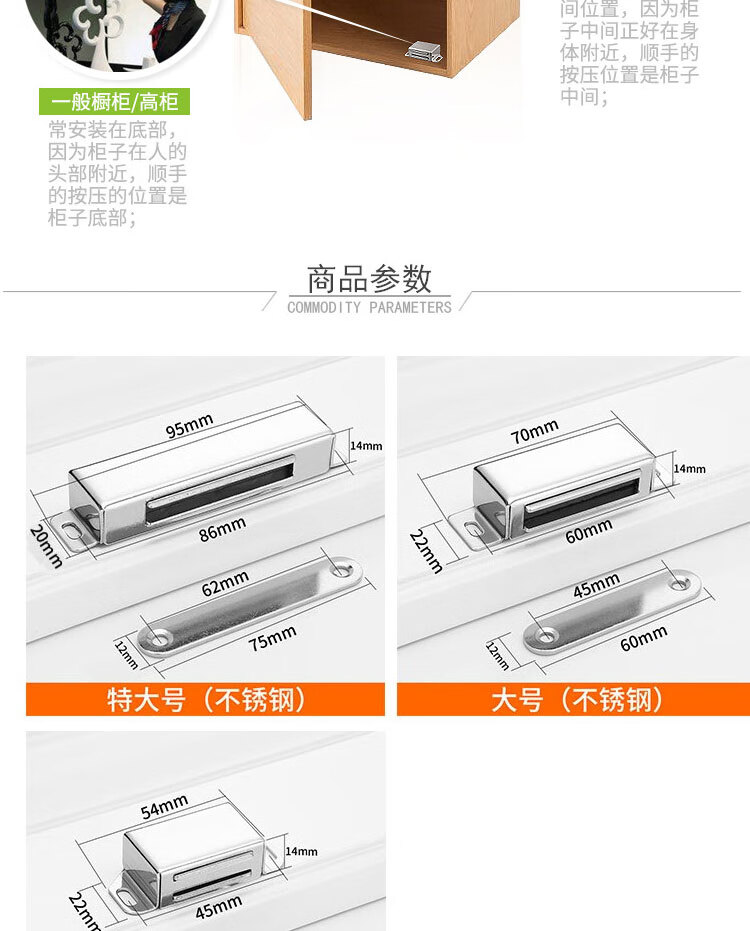 一般橱柜/高柜
常安装在底部，因为柜子在人的头部附近，顺手的按压的位置是柜子底部；

间位置，因为柜子中间正好在身体附近，顺手的按压位置是柜子中间；

商品参数
COMMODITY PARAMETERS

95mm
14mm
20mm
86mm
62mm
12mm
75mm
特大号（不锈钢）

70mm
14mm
22mm
60mm
45mm
12mm
60mm
大号（不锈钢）

54mm
14mm
22mm
45mm