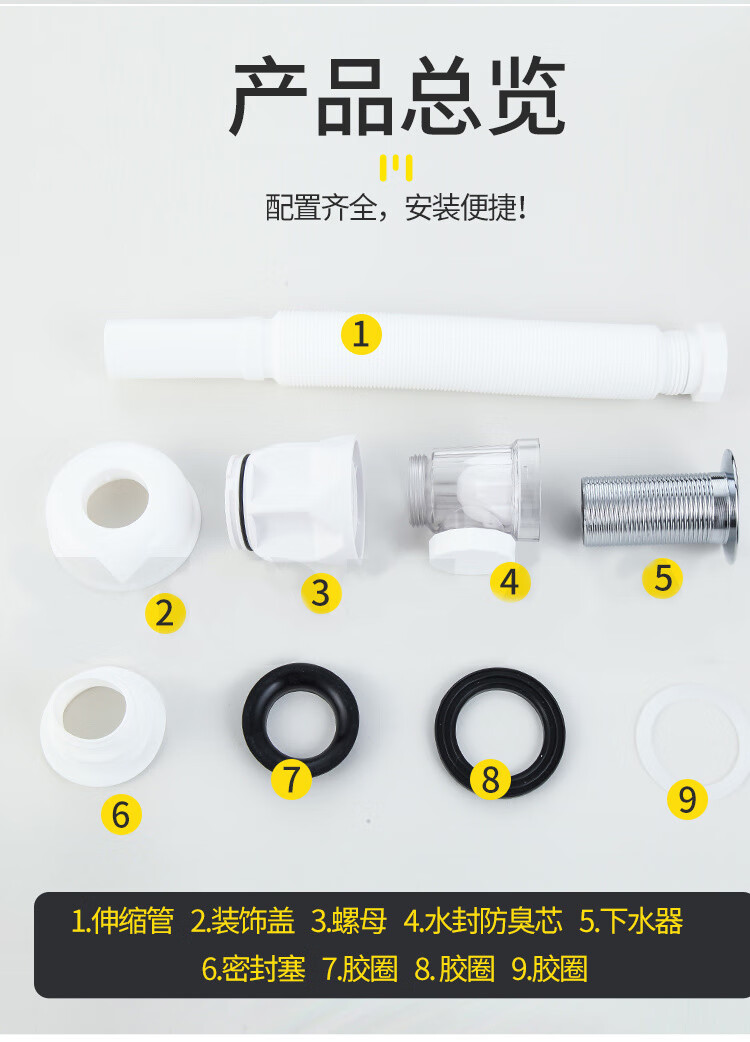 产品总览

配置齐全，安装便捷！

1

2

3

4

5

6

7

8

9

1.伸缩管 2.装饰盖 3.螺母 4.水封防臭芯 5.下水器
6.密封塞 7.胶圈 8.胶圈 9.胶圈