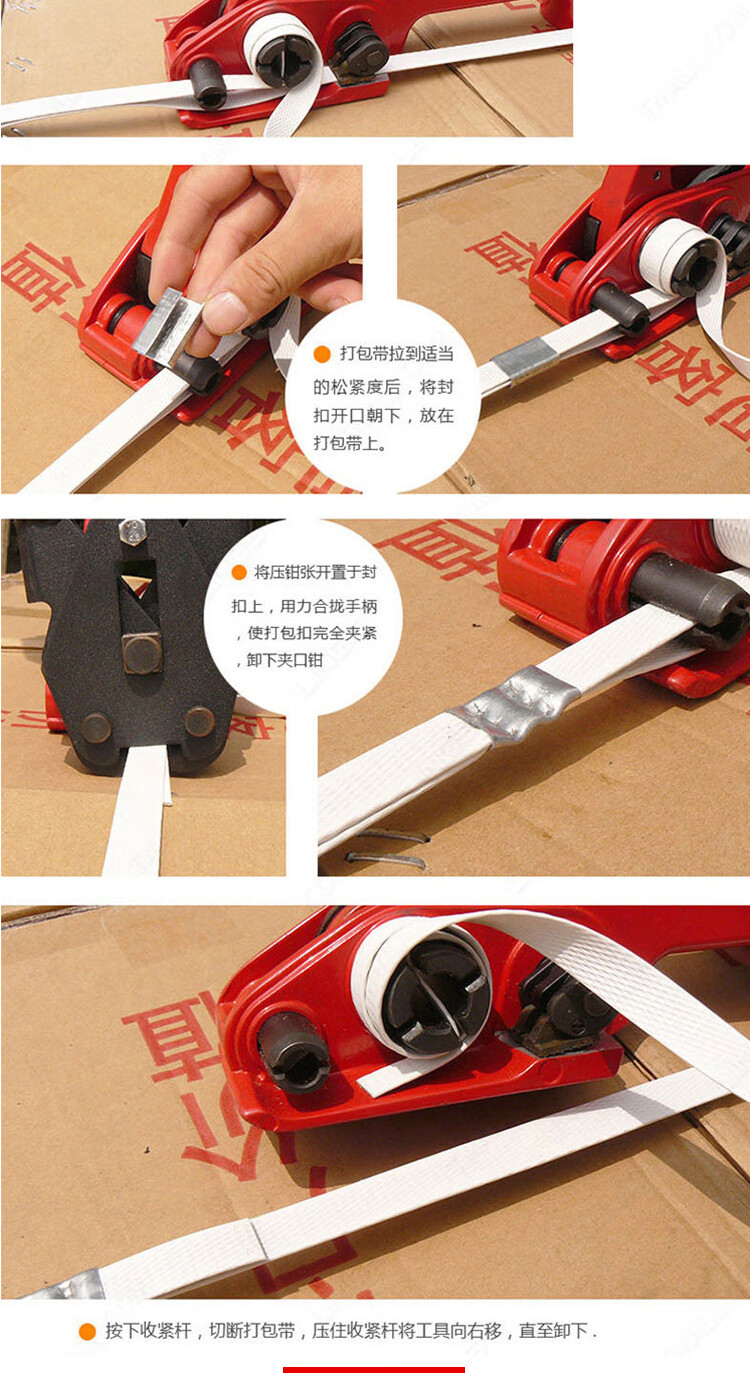 打包带拉到适当的松紧度后，将封扣开口朝下，放在打包带上。

将压钳张开置于封扣上，用力合拢手柄，使打包扣完全夹紧，卸下夹口钳

按下收紧杆，切断打包带，压住收紧杆将工具向右移，直至卸下.