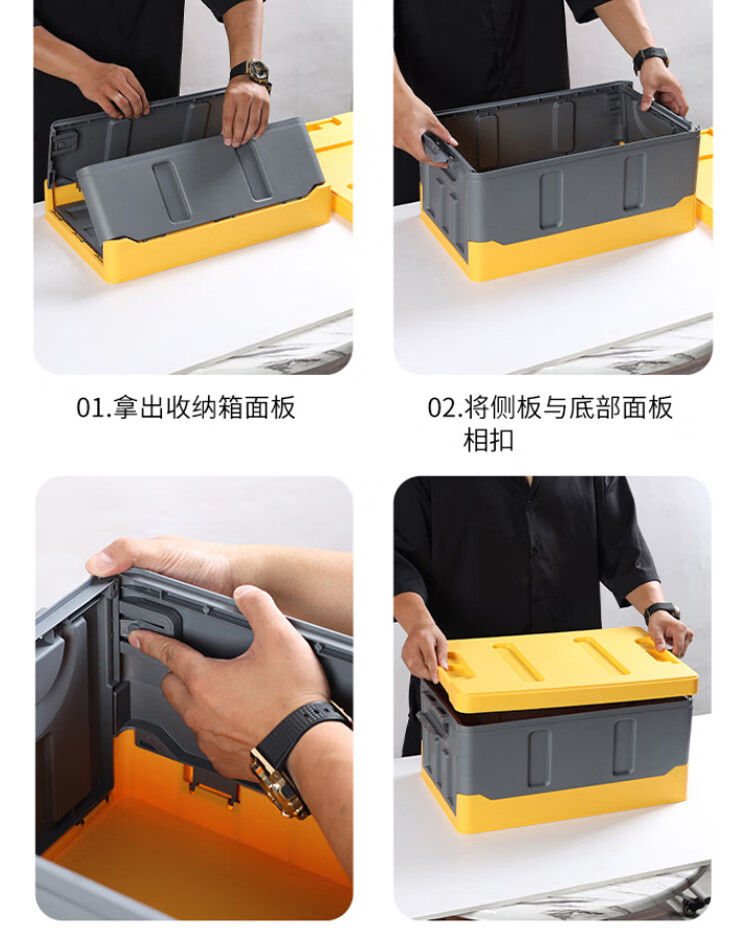 01.拿出收纳箱面板

02.将侧板与底部面板相扣