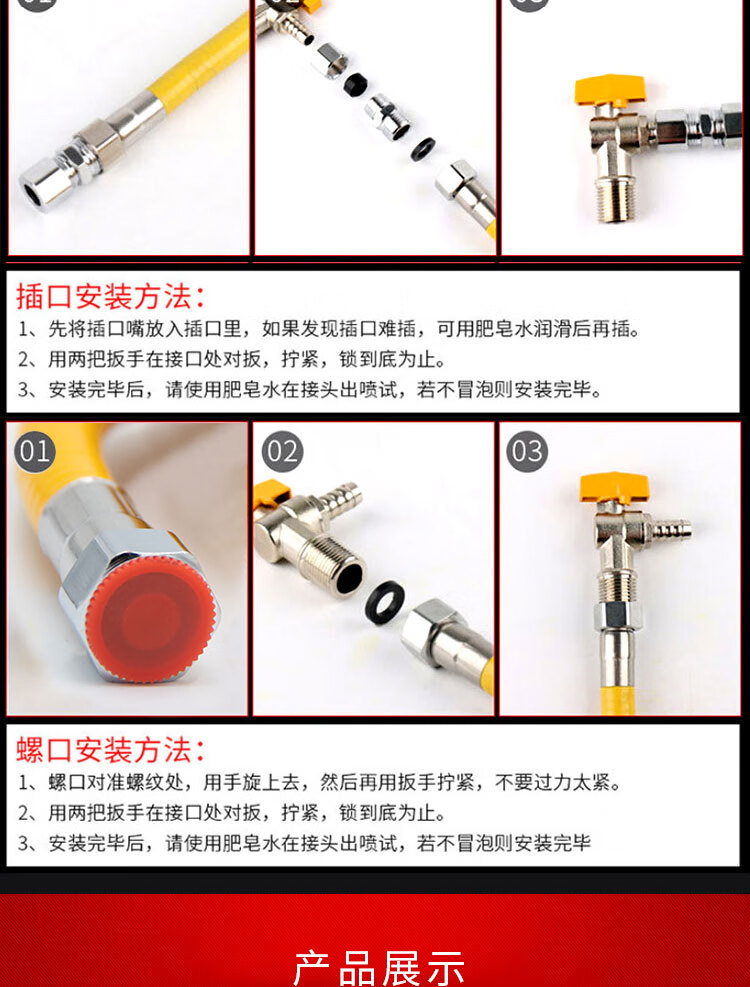 插口安装方法：
1、先将插口嘴放入插口里，如果发现插口难插，可用肥皂水润滑后再插。
2、用两把扳手在接口处对扳，拧紧，锁到底为止。
3、安装完毕后，请使用肥皂水在接头出喷试，若不冒泡则安装完毕。

01

02

03

螺口安装方法：
1、螺口对准螺纹处，用手旋上去，然后再用扳手拧紧，不要过力太紧。
2、用两把扳手在接口处对扳，拧紧，锁到底为止。
3、安装完毕后，请使用肥皂水在接头出喷试，若不冒泡则安装完毕

产品展示