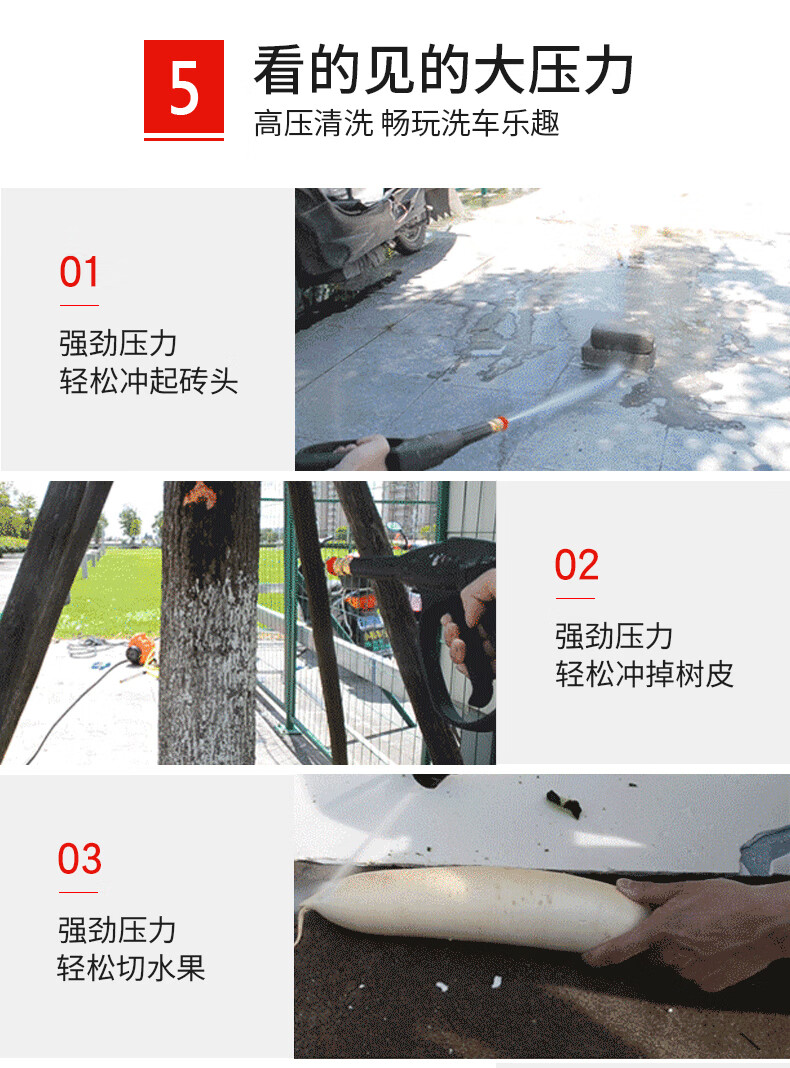 5
看的见的大压力
高压清洗 畅玩洗车乐趣

01
强劲压力
轻松冲起砖头

02
强劲压力
轻松冲掉树皮

03
强劲压力
轻松切水果