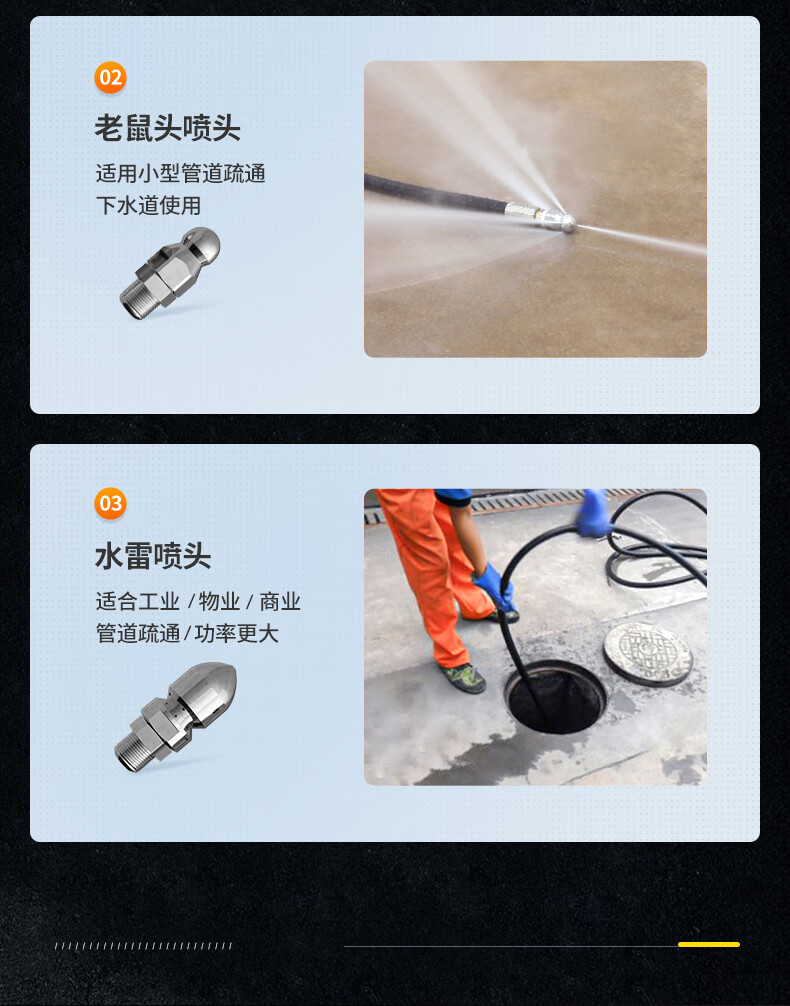 02

老鼠头喷头

适用小型管道疏通
下水道使用

03

水雷喷头

适合工业 / 物业 / 商业
管道疏通 / 功率更大