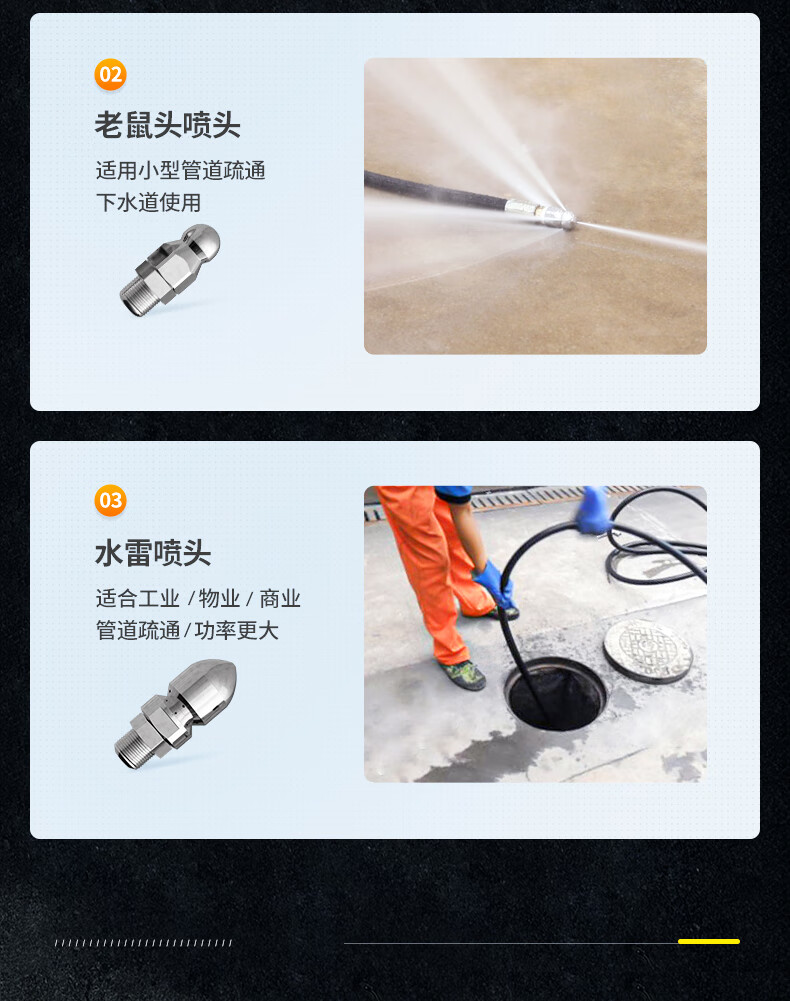 02

老鼠头喷头

适用小型管道疏通
下水道使用

03

水雷喷头

适合工业 / 物业 / 商业
管道疏通 / 功率更大