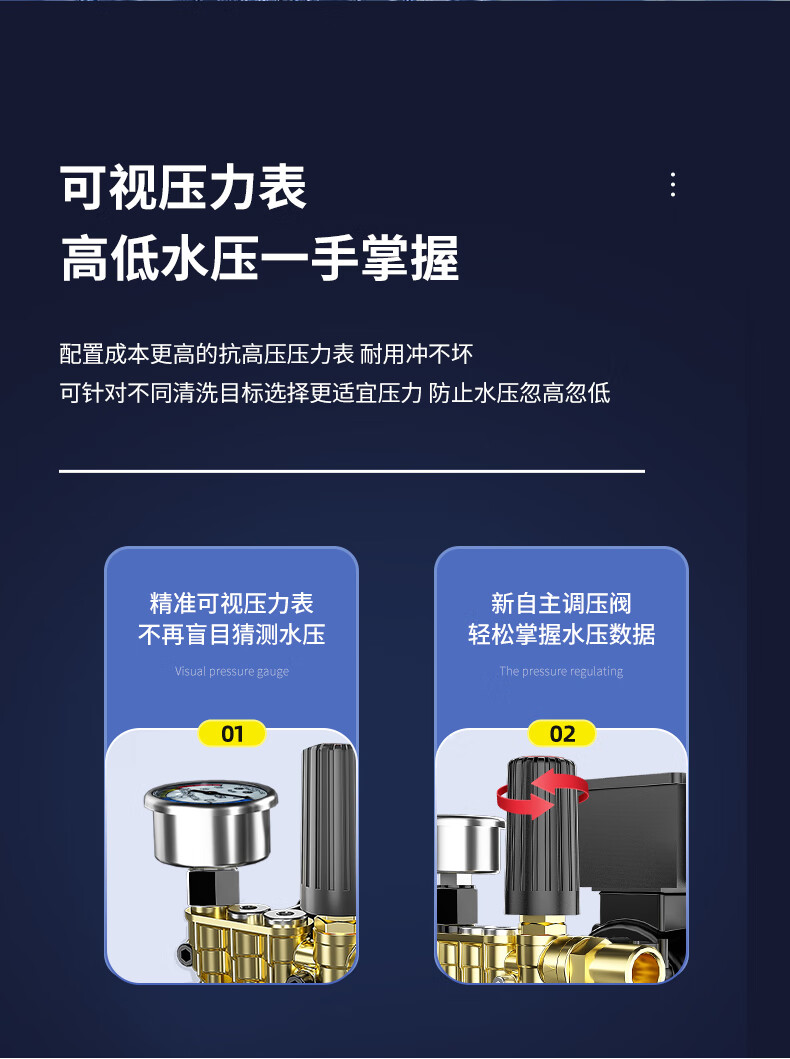 可视压力表
高低水压一手掌握

配置成本更高的抗高压压力表 耐用冲不坏
可针对不同清洗目标选择更适宜压力 防止水压忽高忽低

精准可视压力表
不再盲目猜测水压
Visual pressure gauge

01

新自主调压阀
轻松掌握水压数据
The pressure regulating

02