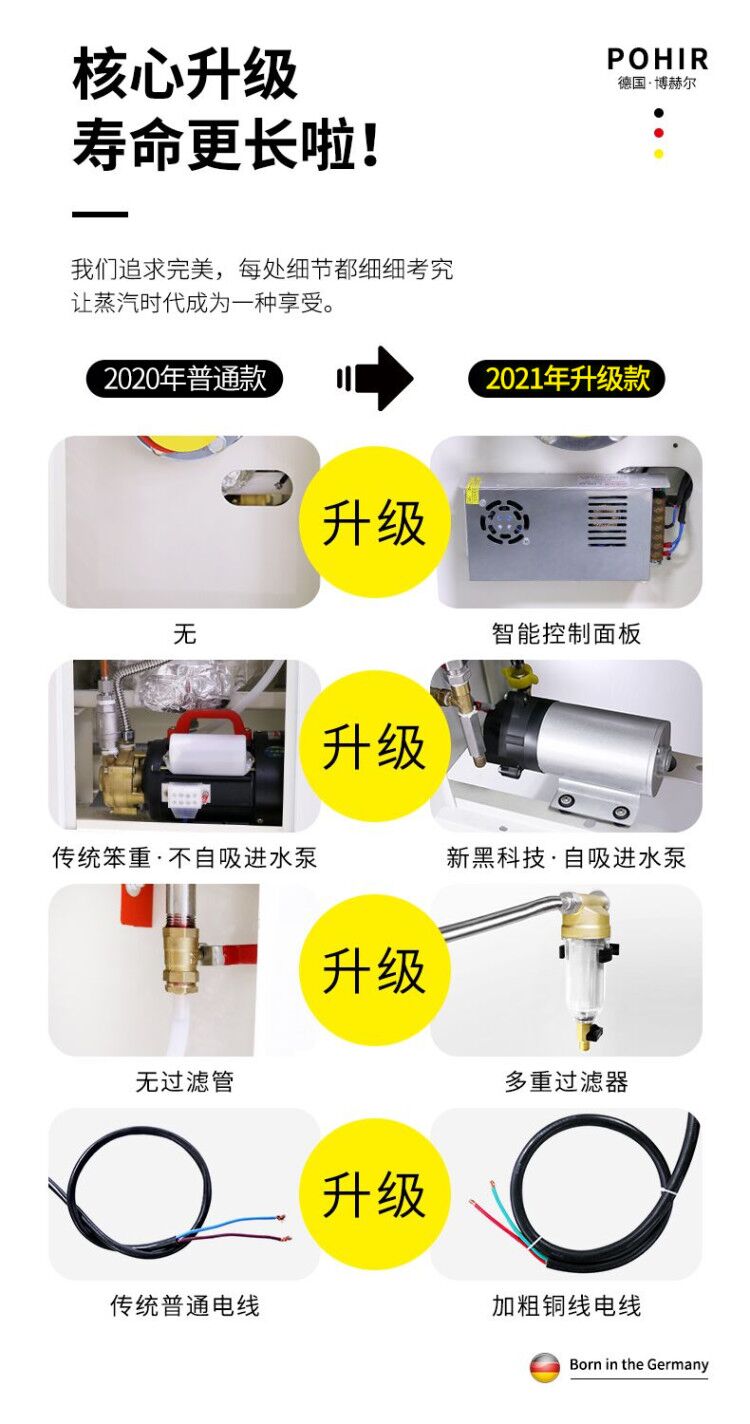 核心升级
寿命更长啦!

POHIR
德国·博赫尔

我们追求完美，每处细节都细细考究
让蒸汽时代成为一种享受。

2020年普通款

2021年升级款

升级

无

智能控制面板

升级

传统笨重·不自吸进水泵

新黑科技·自吸进水泵

升级

无过滤管

多重过滤器

升级

传统普通电线

加粗铜线电线

Born in the Germany