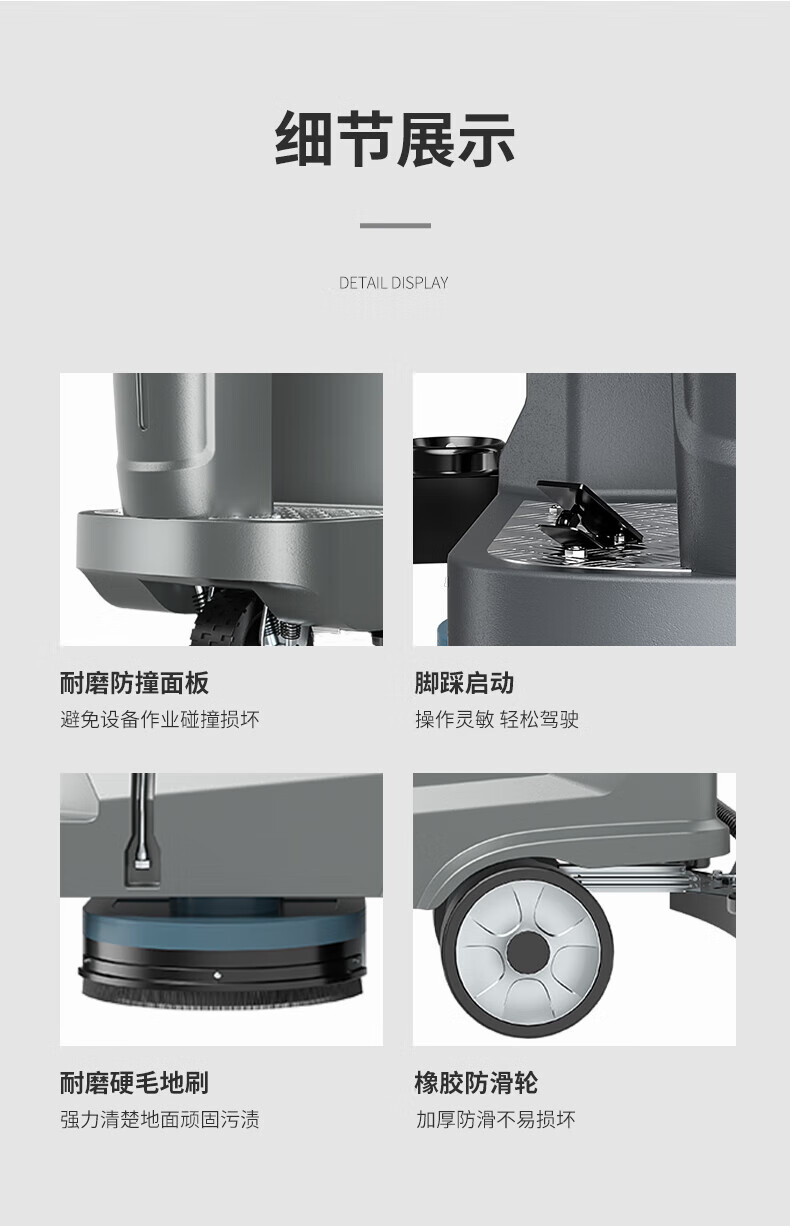 细节展示

DETAIL DISPLAY

耐磨防撞面板
避免设备作业碰撞损坏

脚踩启动
操作灵敏 轻松驾驶

耐磨硬毛地刷
强力清楚地面顽固污渍

橡胶防滑轮
加厚防滑不易损坏