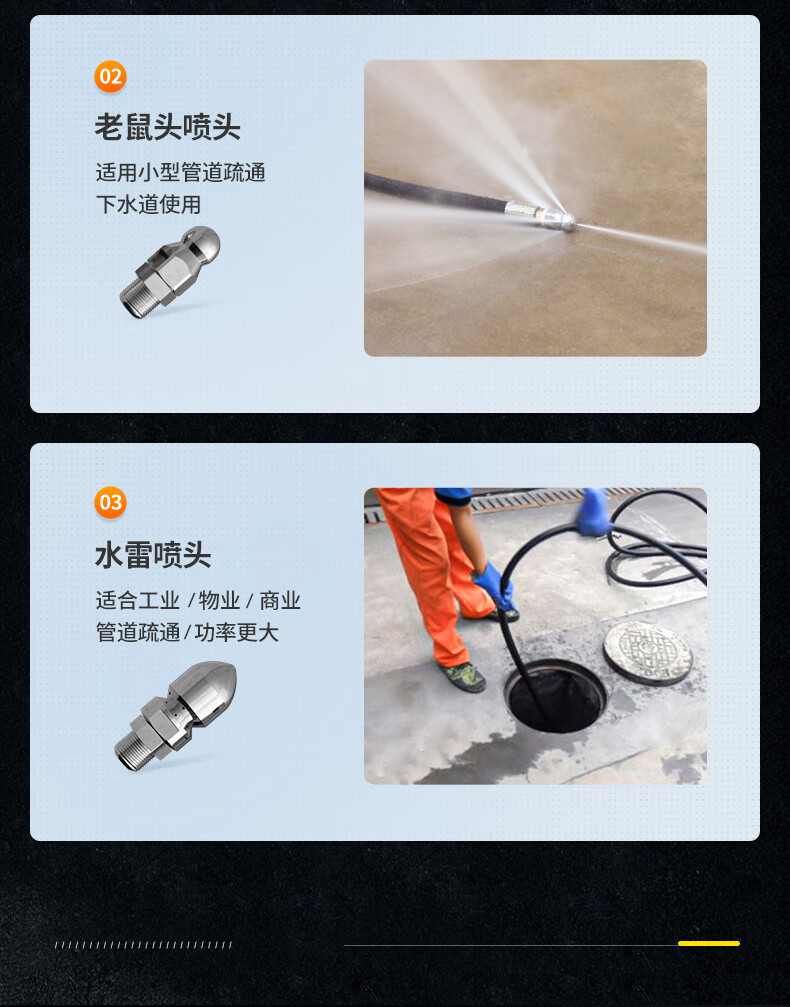 02

老鼠头喷头

适用小型管道疏通
下水道使用

03

水雷喷头

适合工业 / 物业 / 商业
管道疏通 / 功率更大