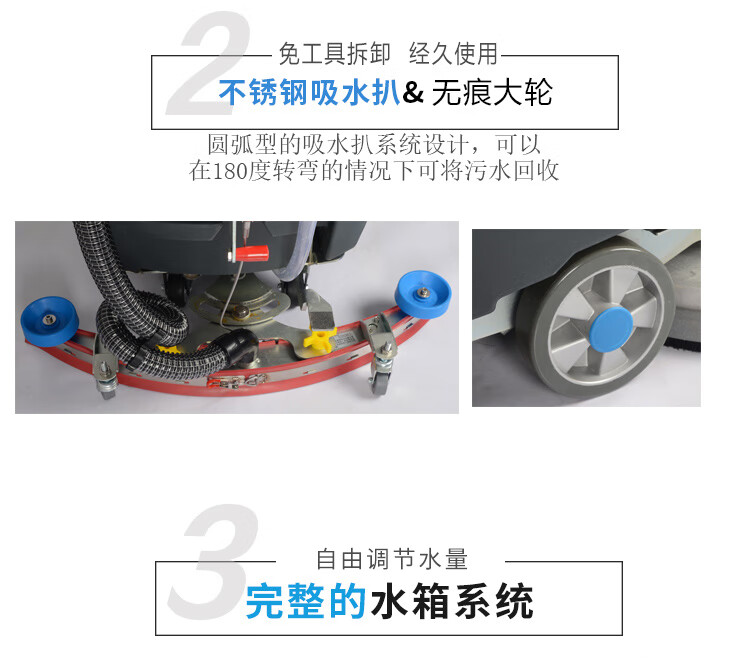 2

免工具拆卸 经久使用

不锈钢吸水扒& 无痕大轮

圆弧型的吸水扒系统设计，可以在180度转弯的情况下可将污水回收

3

自由调节水量

完整的水箱系统