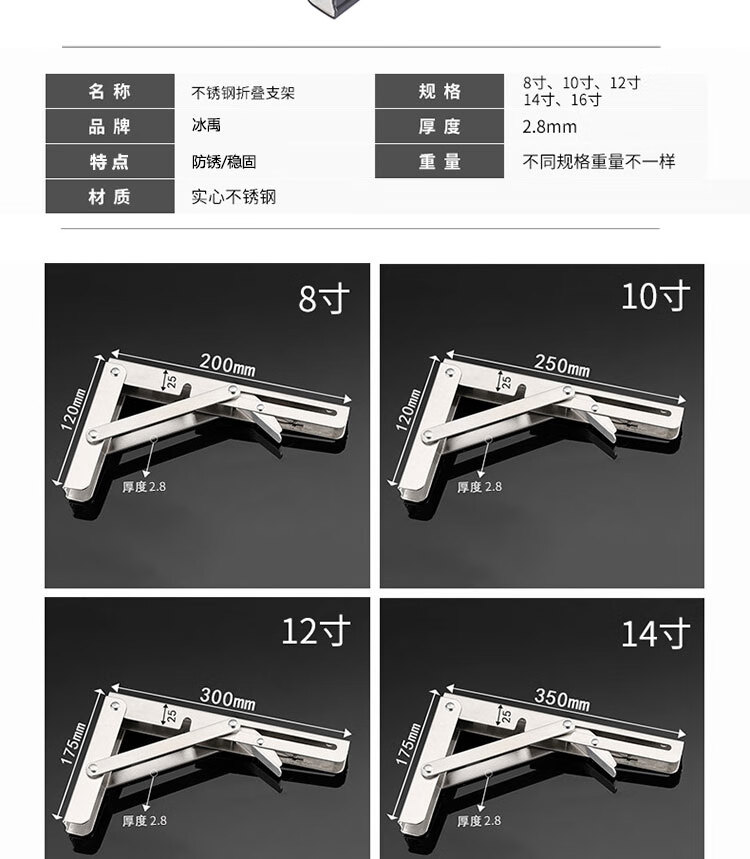 | 名称 | 不锈钢折叠支架 | 规格 | 8寸、10寸、12寸 14寸、16寸 |
|---|---|---|---|
| 品牌 | 冰禹 | 厚度 | 2.8mm |
| 特点 | 防锈/稳固 | 重量 | 不同规格重量不一样 |
| 材质 | 实心不锈钢 | | |

8寸

200mm
25
120mm
厚度2.8

10寸

250mm
25
120mm
厚度2.8

12寸

300mm
25
175mm
厚度2.8

14寸

350mm
25
175mm
厚度2.8