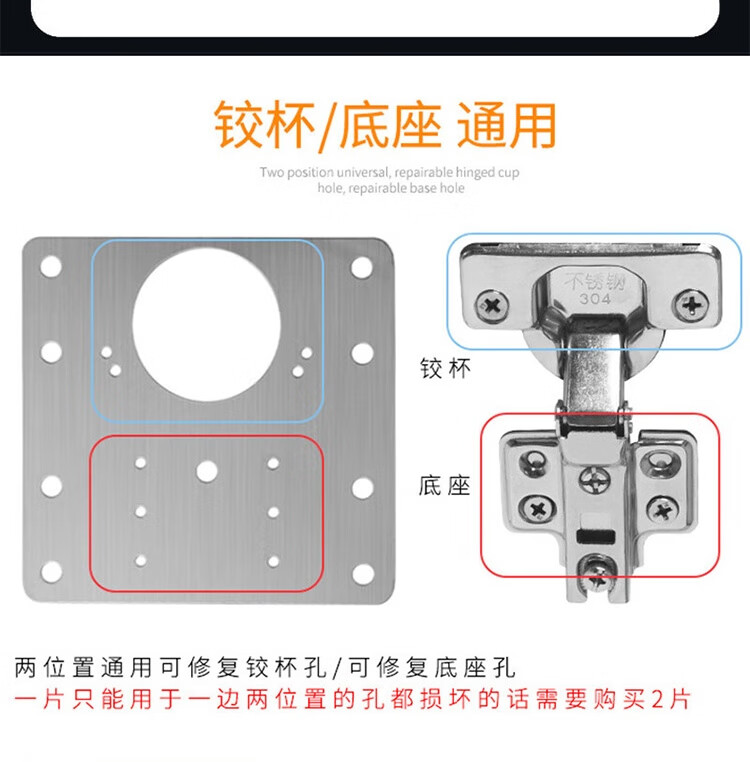 铰杯/底座 通用

Two position universal, repairable hinged cup hole, repairable base hole

不锈钢
304

铰杯

底座

两位置通用可修复铰杯孔/可修复底座孔
一片只能用于一边两位置的孔都损坏的话需要购买2片