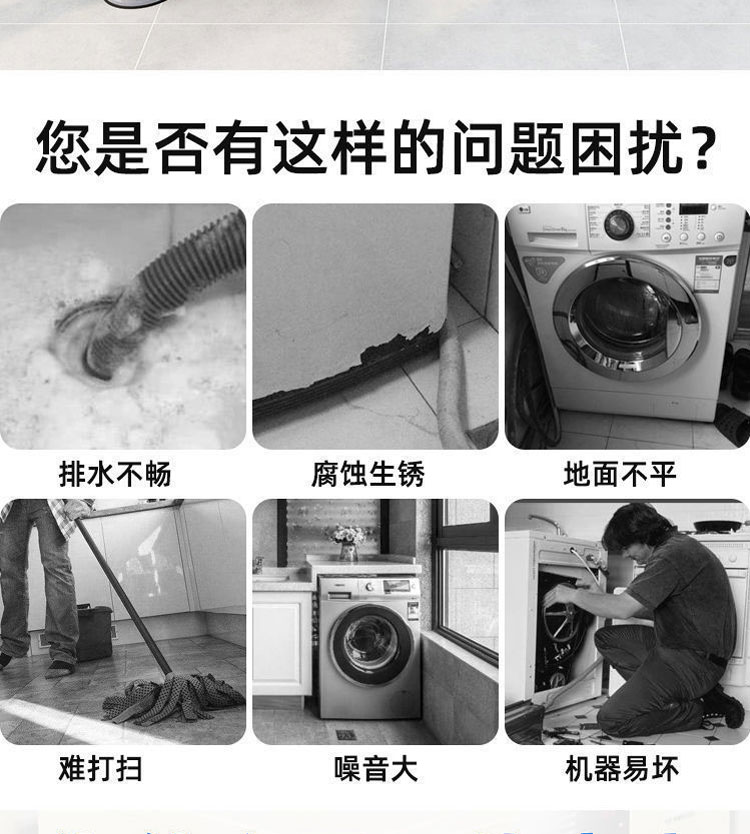 您是否有这样的问题困扰？

排水不畅

腐蚀生锈

地面不平

难打扫

噪音大

机器易坏