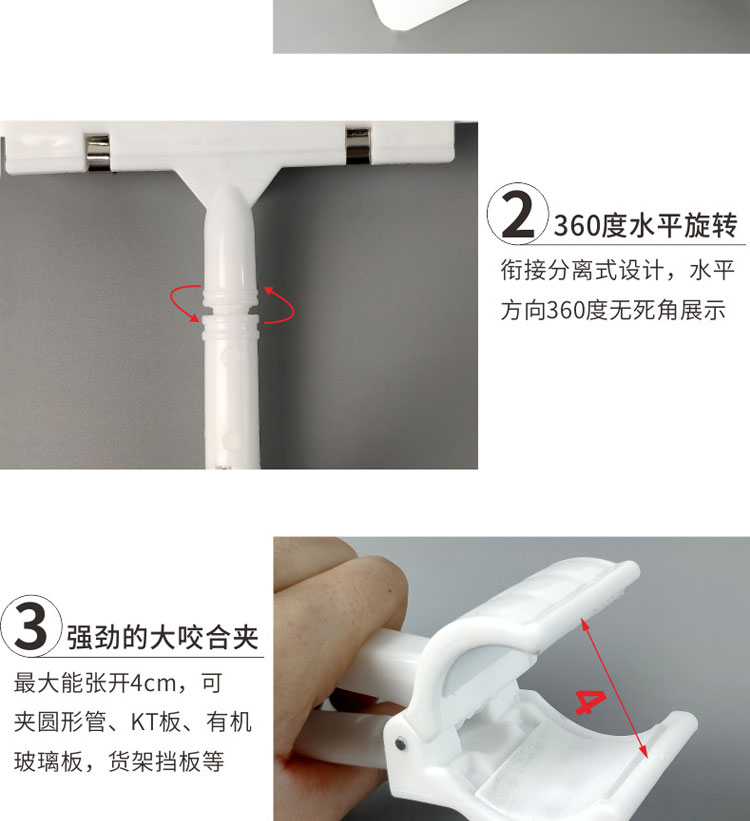 2 360度水平旋转

衔接分离式设计，水平方向360度无死角展示

3 强劲的大咬合夹

最大能张开4cm，可夹圆形管、KT板、有机玻璃板，货架挡板等

4