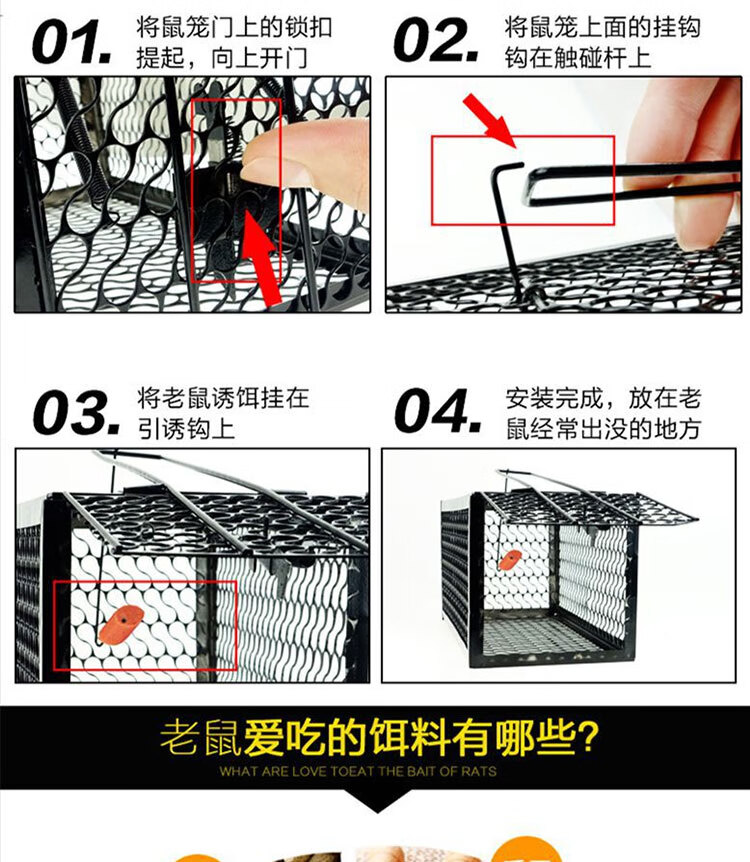 01. 将鼠笼门上的锁扣提起，向上开门

02. 将鼠笼上面的挂钩钩在触碰杆上

03. 将老鼠诱饵挂在引诱钩上

04. 安装完成，放在老鼠经常出没的地方

老鼠爱吃的饵料有哪些?
WHAT ARE LOVE TOEAT THE BAIT OF RATS