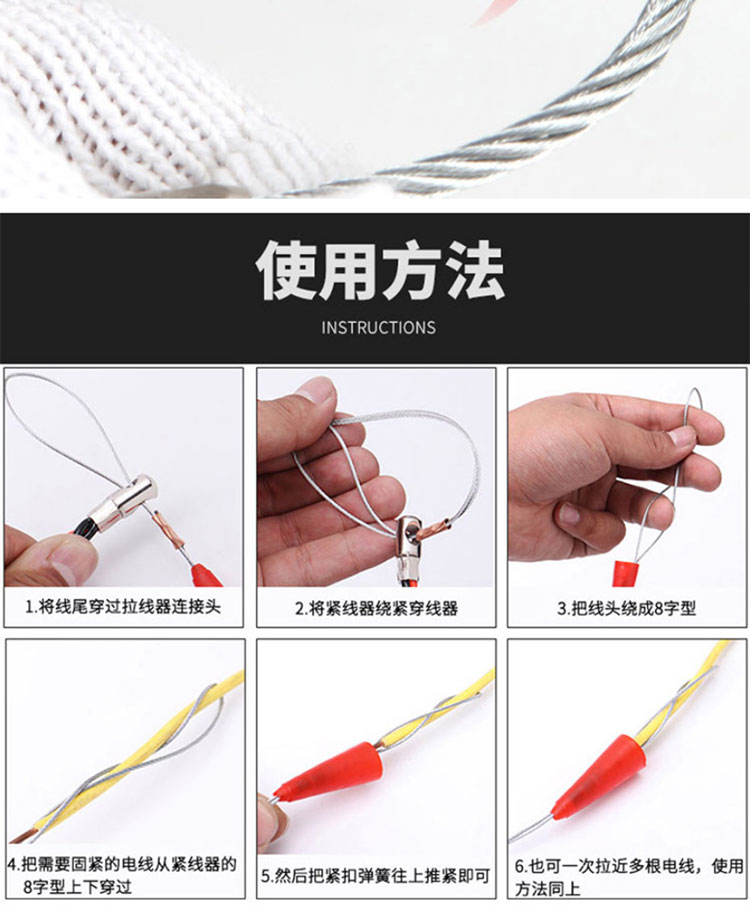 使用方法

INSTRUCTIONS

1.将线尾穿过拉线器连接头

2.将紧线器绕紧穿线器

3.把线头绕成8字型

4.把需要固紧的电线从紧线器的8字型上下穿过

5.然后把紧扣弹簧往上推紧即可

6.也可一次拉近多根电线，使用方法同上