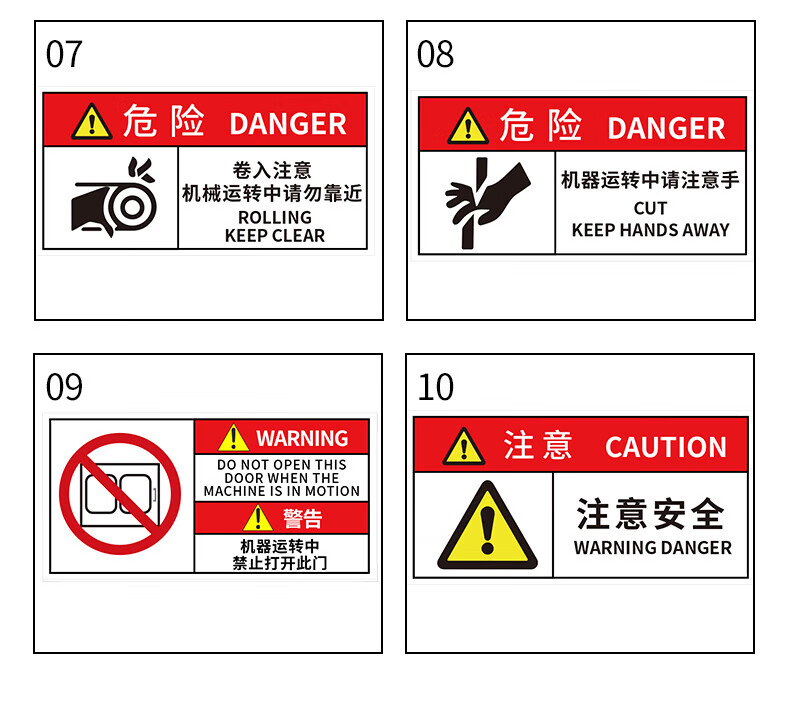 07

危险 DANGER

卷入注意
机械运转中请勿靠近
ROLLING
KEEP CLEAR

08

危险 DANGER

机器运转中请注意手
CUT
KEEP HANDS AWAY

09

WARNING
DO NOT OPEN THIS DOOR WHEN THE MACHINE IS IN MOTION

警告
机器运转中
禁止打开此门

10

注意 CAUTION

注意安全
WARNING DANGER