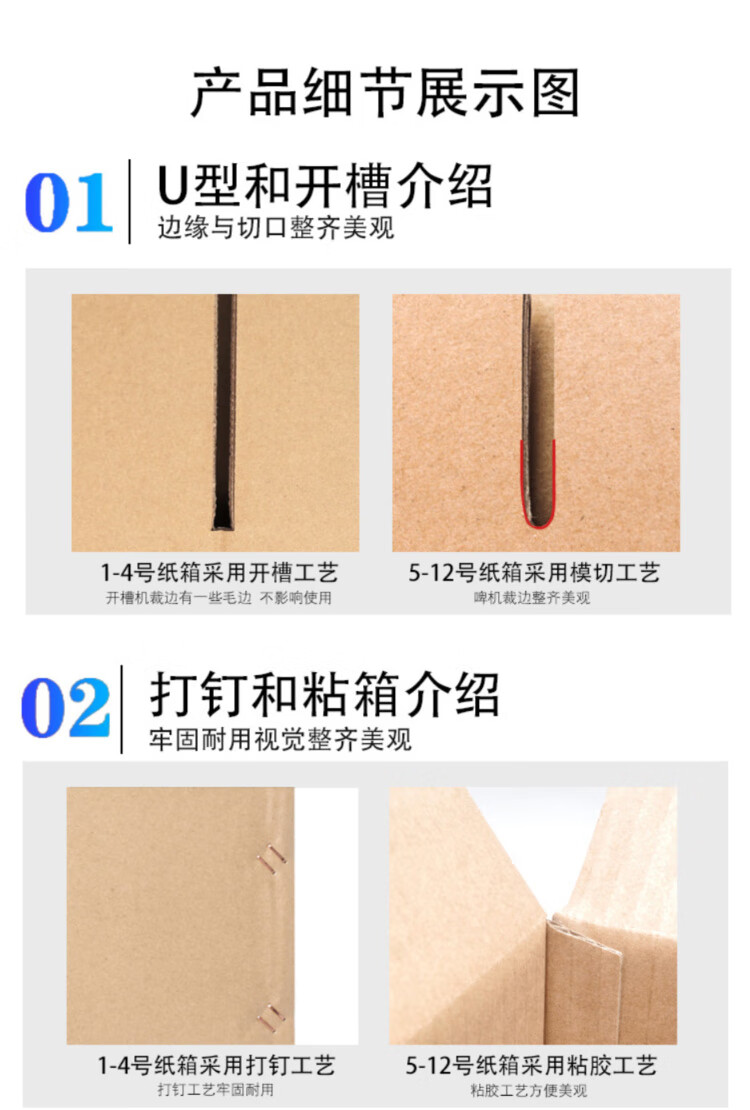 产品细节展示图

01 U型和开槽介绍
边缘与切口整齐美观

1-4号纸箱采用开槽工艺
开槽机裁边有一些毛边 不影响使用

5-12号纸箱采用模切工艺
啤机裁边整齐美观

02 打钉和粘箱介绍
牢固耐用视觉整齐美观

1-4号纸箱采用打钉工艺
打钉工艺牢固耐用

5-12号纸箱采用粘胶工艺
粘胶工艺方便美观