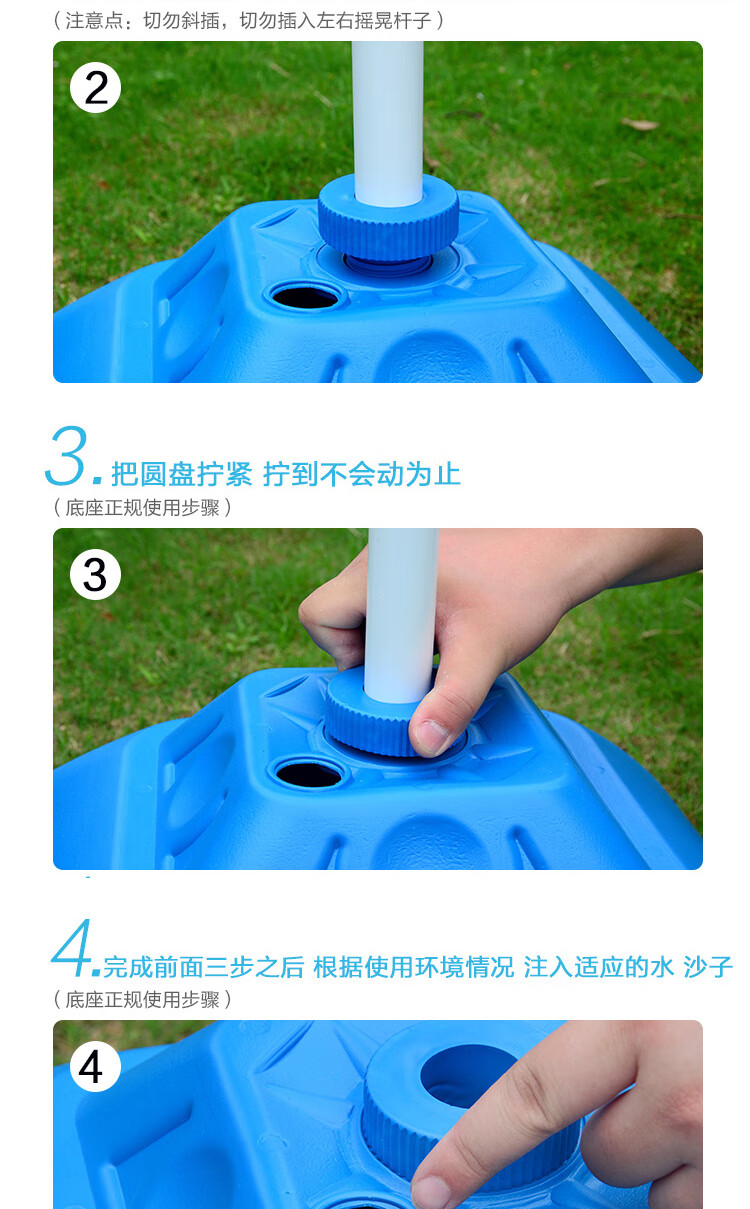 （注意点：切勿斜插，切勿插入左右摇晃杆子）

2

3. 把圆盘拧紧 拧到不会动为止

（底座正规使用步骤）

3

4. 完成前面三步之后 根据使用环境情况 注入适应的水 沙子

（底座正规使用步骤）

4