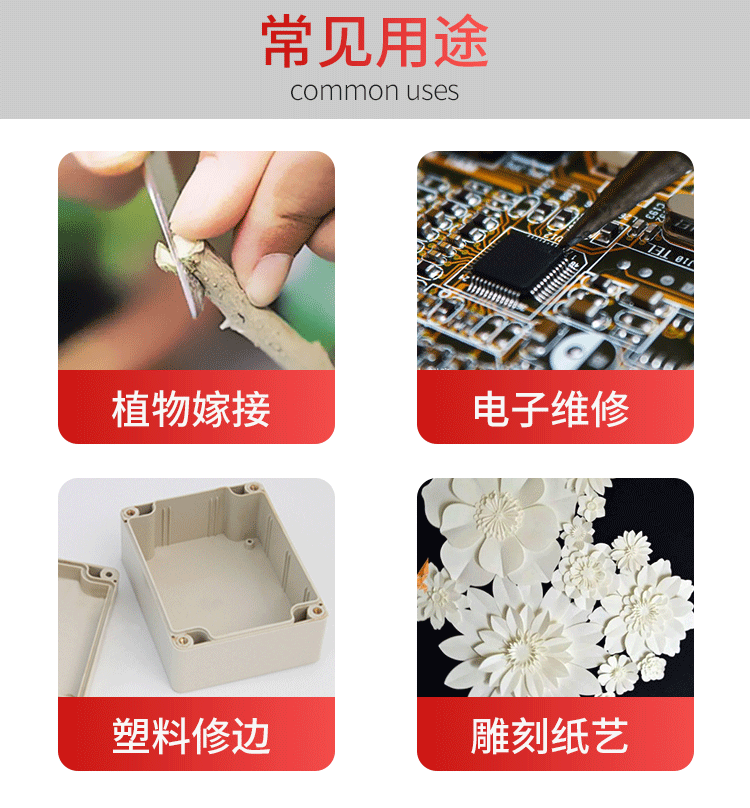 常见用途
common uses

植物嫁接

电子维修

塑料修边

雕刻纸艺