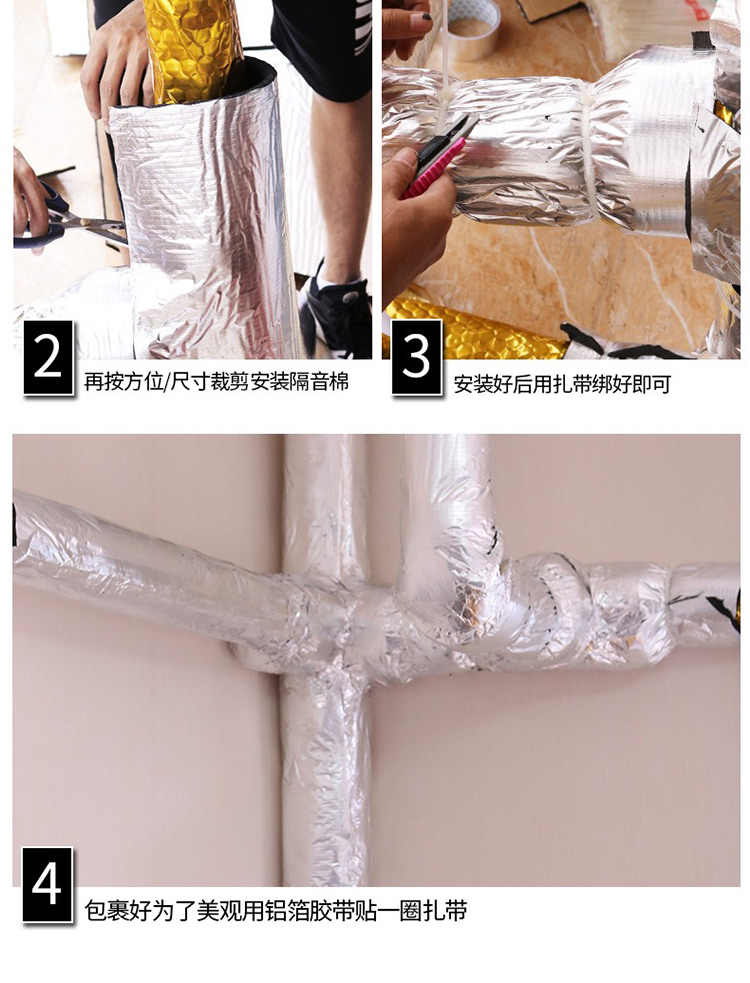 2 再按方位/尺寸裁剪安装隔音棉

3 安装好后用扎带绑好即可

4 包裹好为了美观用铝箔胶带贴一圈扎带