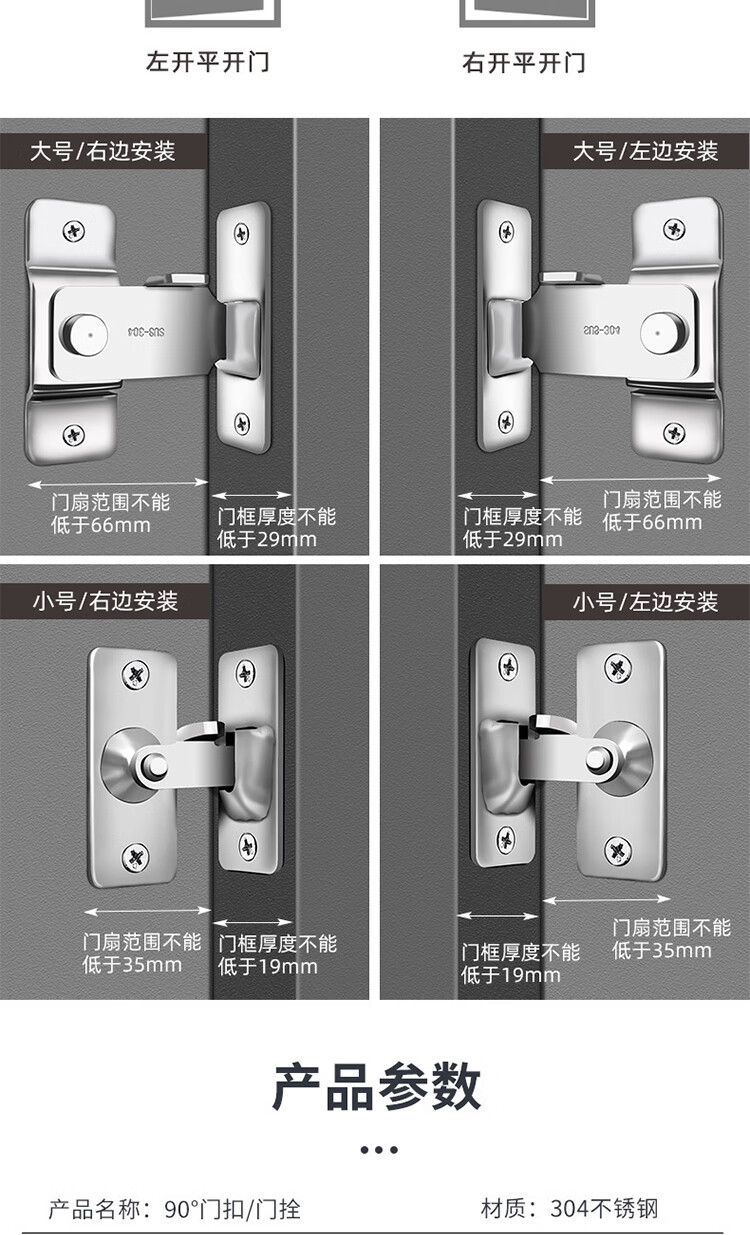 左开平开门

右开平开门

大号/右边安装

SUS-304

门扇范围不能低于66mm

门框厚度不能低于29mm

大号/左边安装

SUS-304

门框厚度不能低于29mm

门扇范围不能低于66mm

小号/右边安装

门扇范围不能低于35mm

门框厚度不能低于19mm

小号/左边安装

门框厚度不能低于19mm

门扇范围不能低于35mm

产品参数

产品名称：90°门扣/门拴

材质：304不锈钢