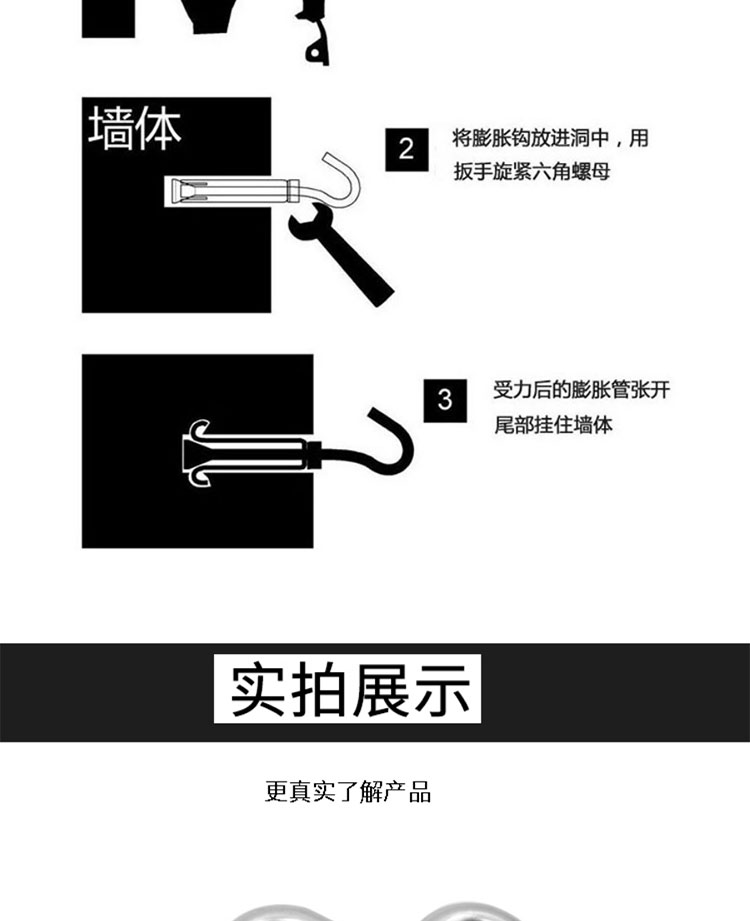 墙体

2 将膨胀钩放进洞中，用扳手旋紧六角螺母

3 受力后的膨胀管张开尾部挂住墙体

实拍展示

更真实了解产品