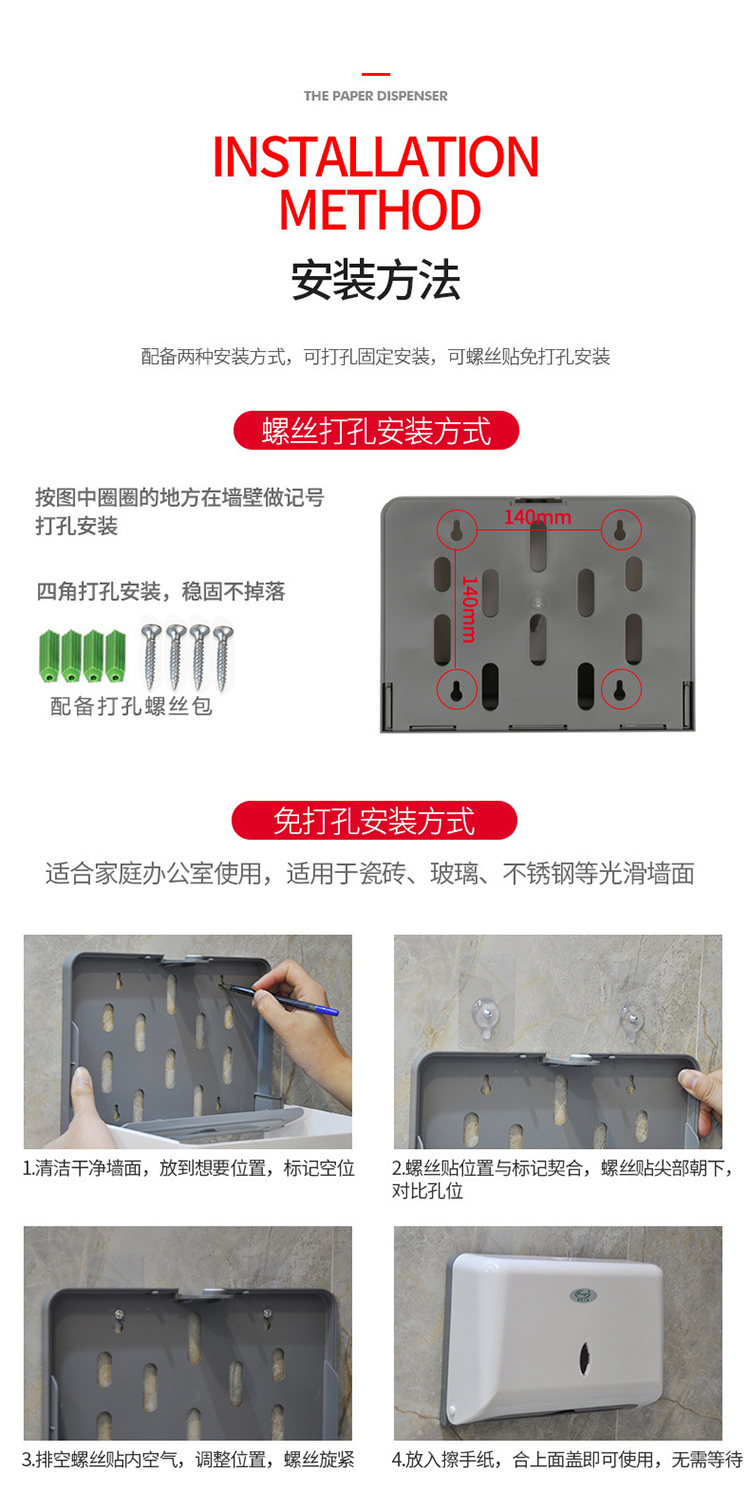 THE PAPER DISPENSER

INSTALLATION METHOD

安装方法

配备两种安装方式，可打孔固定安装，可螺丝贴免打孔安装

螺丝打孔安装方式

按图中圈圈的地方在墙壁做记号打孔安装

四角打孔安装，稳固不掉落

配备打孔螺丝包

140mm

140mm

免打孔安装方式

适合家庭办公室使用，适用于瓷砖、玻璃、不锈钢等光滑墙面

1.清洁干净墙面，放到想要位置，标记空位

2.螺丝贴位置与标记契合，螺丝贴尖部朝下，对比孔位

3.排空螺丝贴内空气，调整位置，螺丝旋紧

4.放入擦手纸，合上面盖即可使用，无需等待