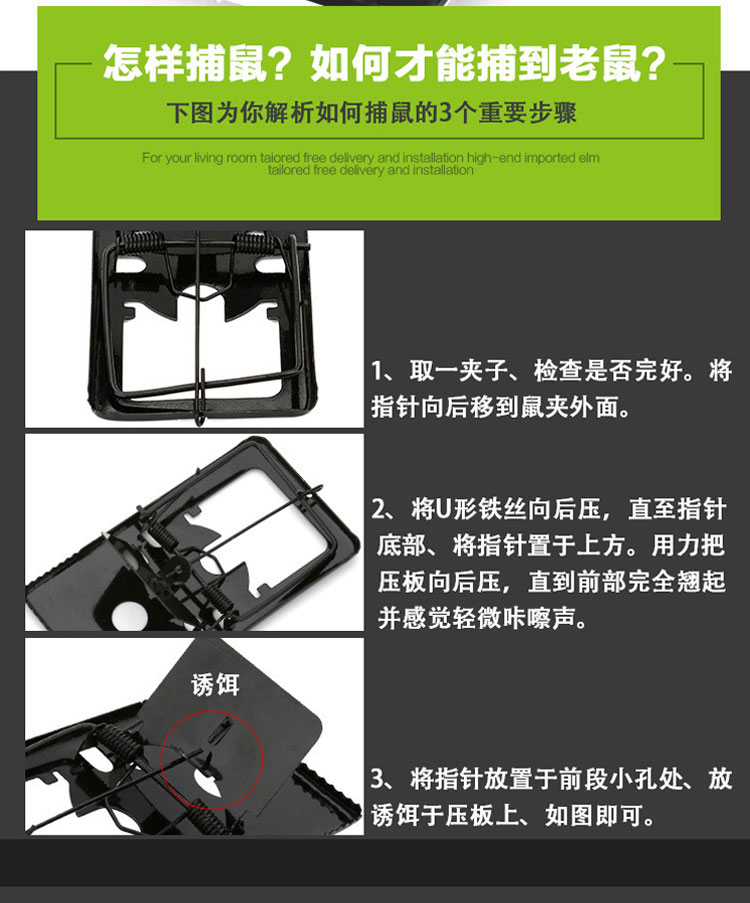 怎样捕鼠？如何才能捕到老鼠？

下图为你解析如何捕鼠的3个重要步骤

For your living room taiored free delivery and installation high-end imported elm tailored free delivery and installation

1、取一夹子、检查是否完好。将指针向后移到鼠夹外面。

2、将U形铁丝向后压，直至指针底部、将指针置于上方。用力把压板向后压，直到前部完全翘起并感觉轻微咔嚓声。

诱饵

3、将指针放置于前段小孔处、放诱饵于压板上、如图即可。