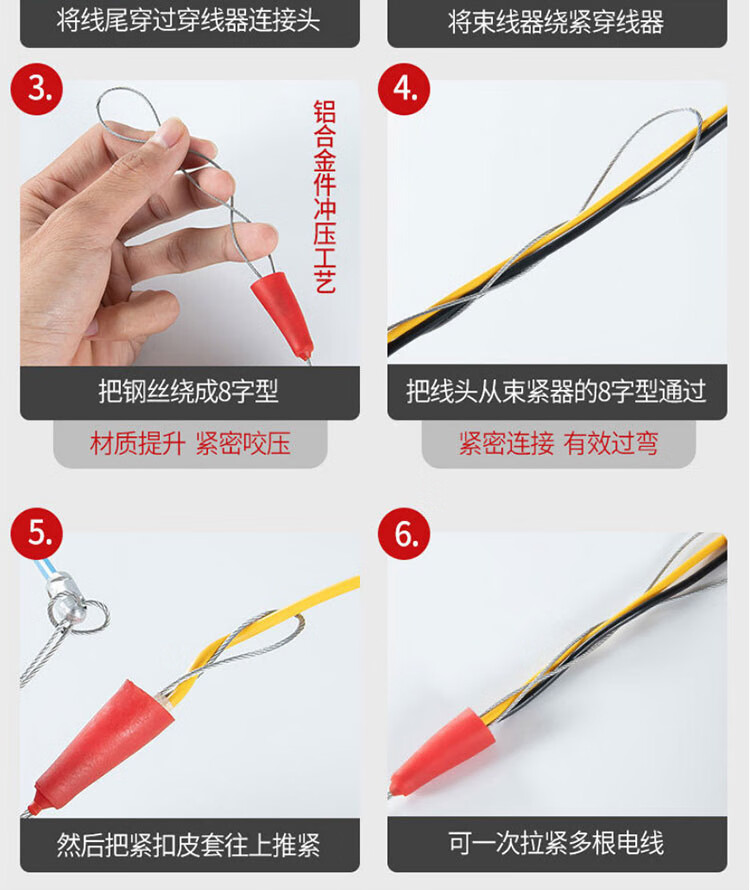 将线尾穿过穿线器连接头

将束线器绕紧穿线器

3.

铝合金件冲压工艺

把钢丝绕成8字型

材质提升 紧密咬压

4.

把线头从束紧器的8字型通过

紧密连接 有效过弯

5.

然后把紧扣皮套往上推紧

6.

可一次拉紧多根电线