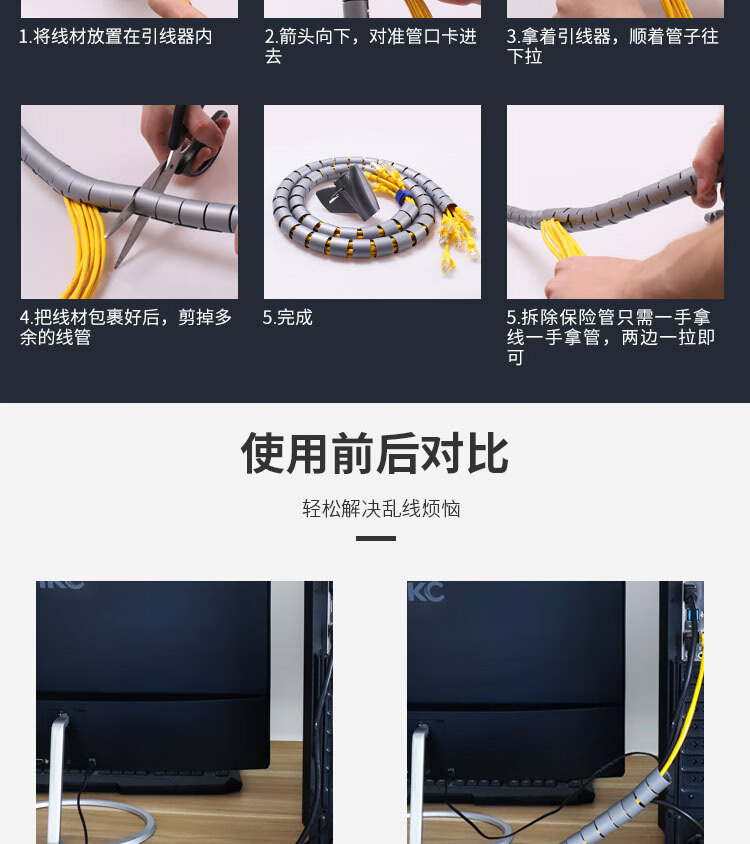 1.将线材放置在引线器内

2.箭头向下，对准管口卡进去

3.拿着引线器，顺着管子往下拉

4.把线材包裹好后，剪掉多余的线管

5.完成

5.拆除保险管只需一手拿线一手拿管，两边一拉即可

使用前后对比

轻松解决乱线烦恼

KC

KC