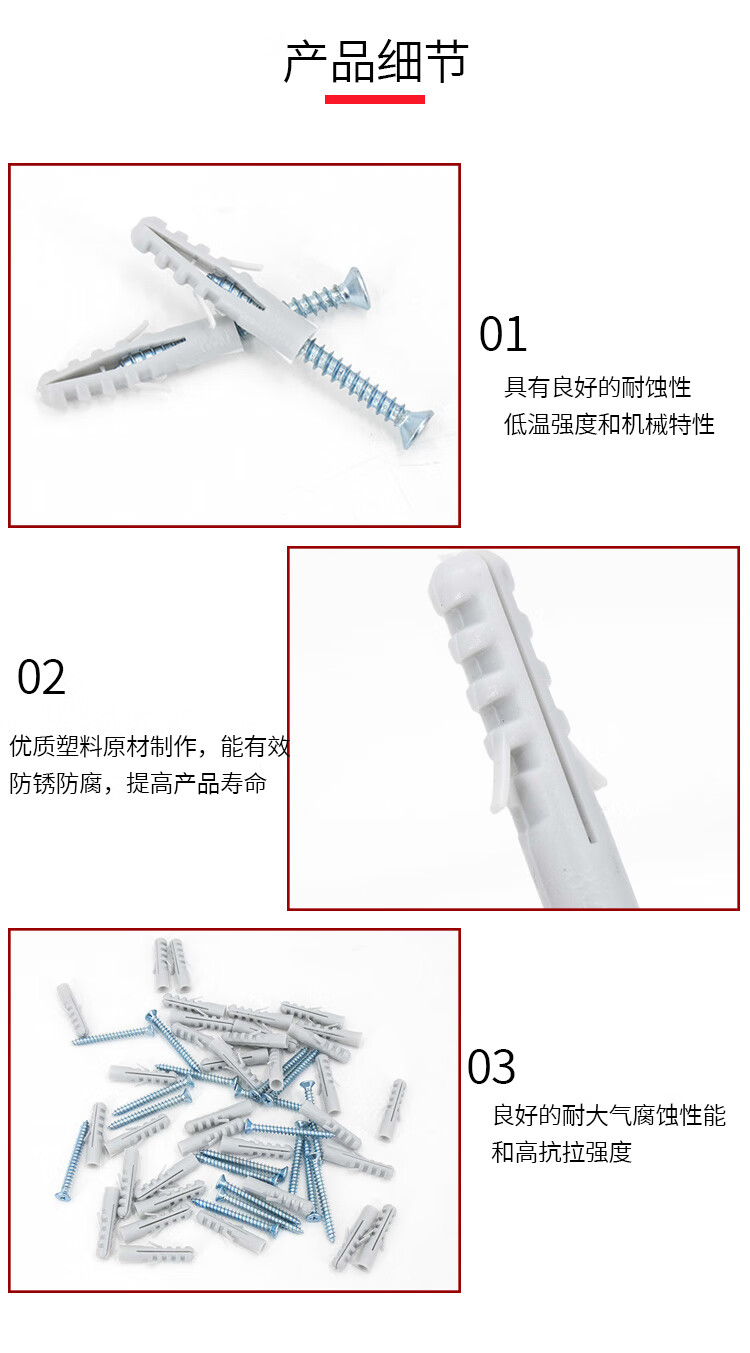 产品细节

01

具有良好的耐蚀性
低温强度和机械特性

02

优质塑料原材制作，能有效
防锈防腐，提高产品寿命

03

良好的耐大气腐蚀性能
和高抗拉强度