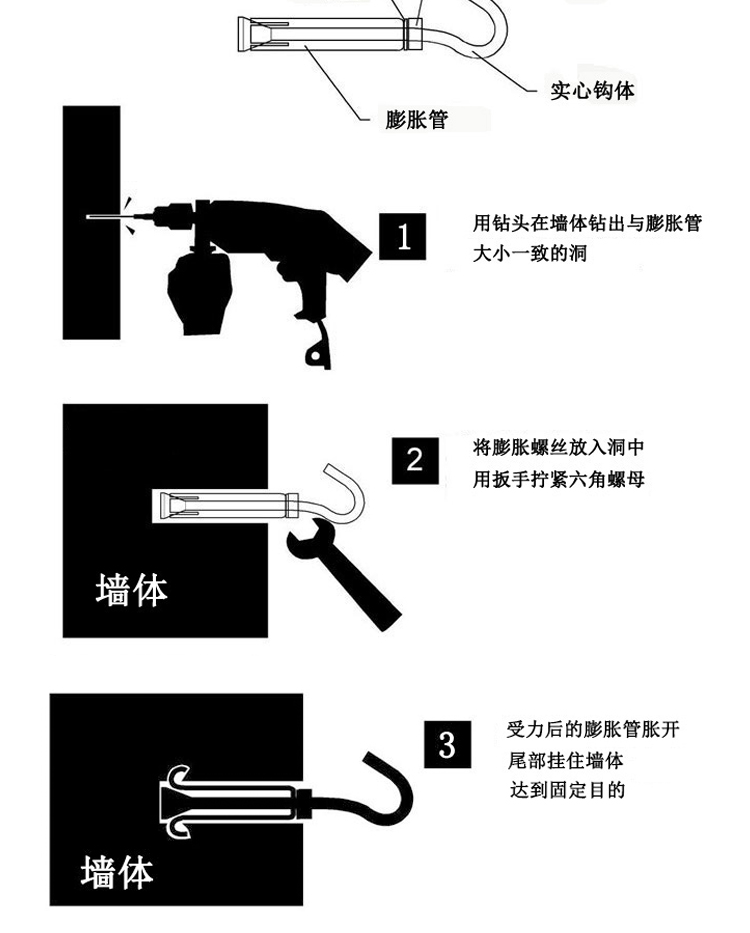 实心钩体

膨胀管

1

用钻头在墙体钻出与膨胀管大小一致的洞

2

将膨胀螺丝放入洞中
用扳手拧紧六角螺母

墙体

3

受力后的膨胀管胀开
尾部挂住墙体
达到固定目的

墙体