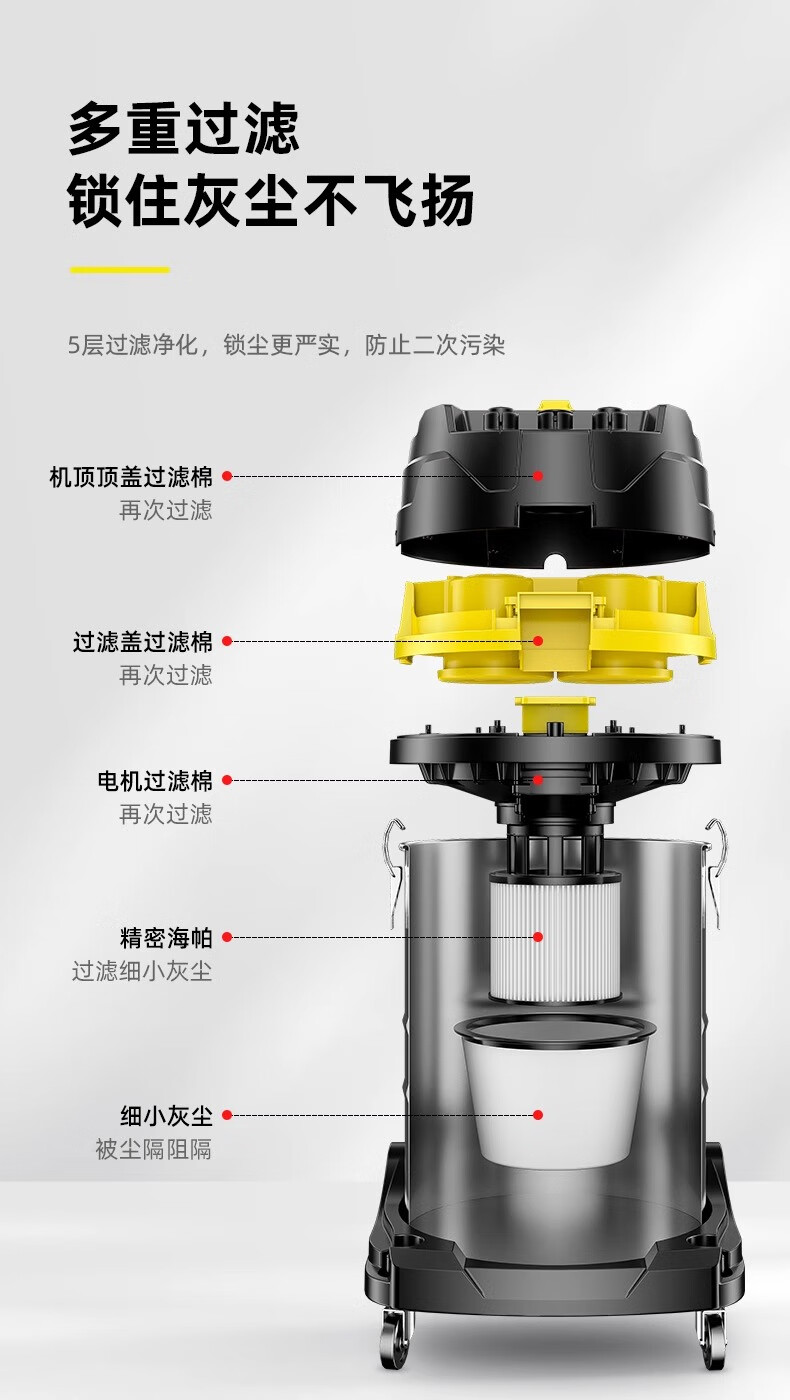 多重过滤
锁住灰尘不飞扬

5层过滤净化，锁尘更严实，防止二次污染

机顶顶盖过滤棉
再次过滤

过滤盖过滤棉
再次过滤

电机过滤棉
再次过滤

精密海帕
过滤细小灰尘

细小灰尘
被尘隔阻隔