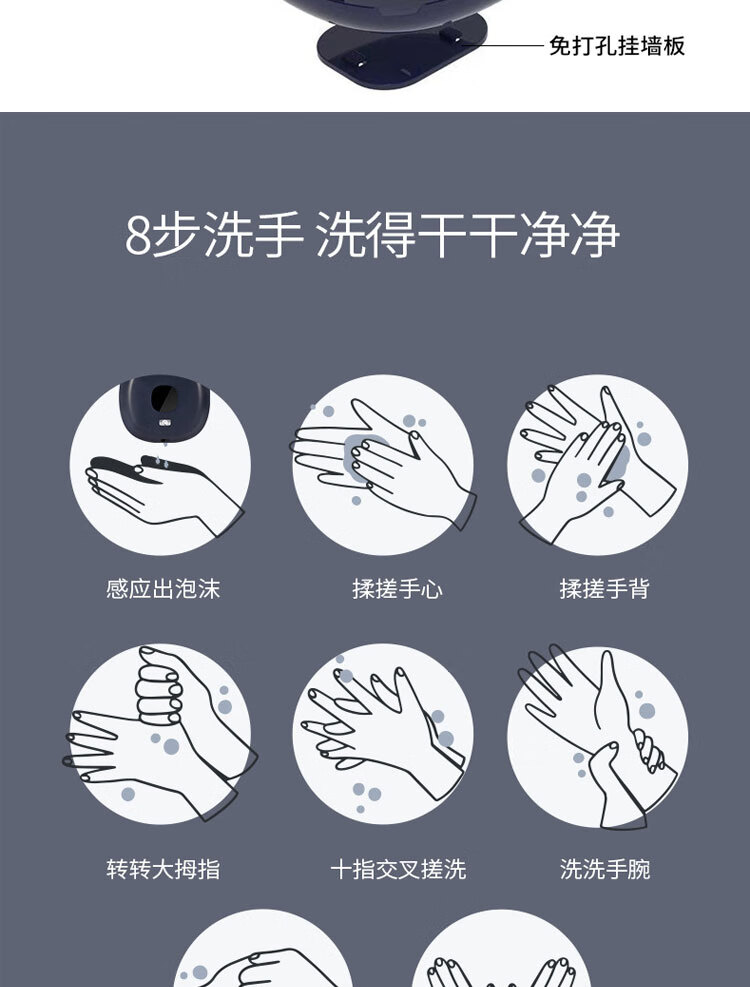 免打孔挂墙板

8步洗手 洗得干干净净

感应出泡沫

揉搓手心

揉搓手背

转转大拇指

十指交叉搓洗

洗洗手腕