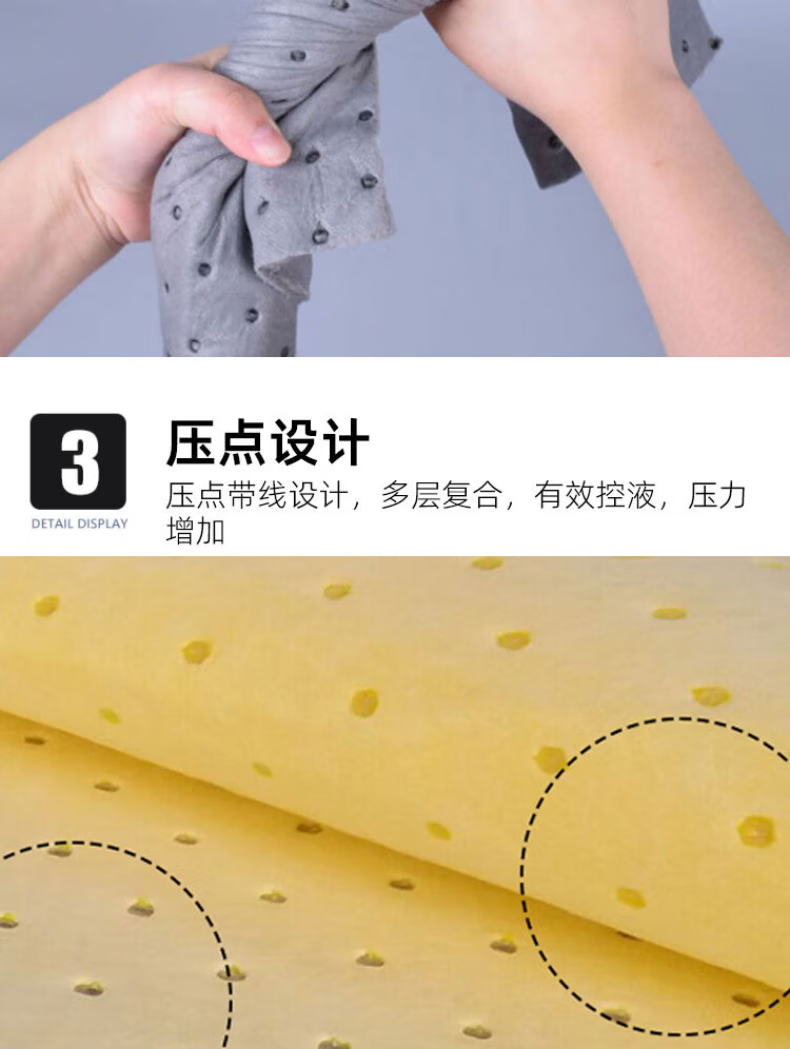 3

DETAIL DISPLAY

压点设计

压点带线设计，多层复合，有效控液，压力增加