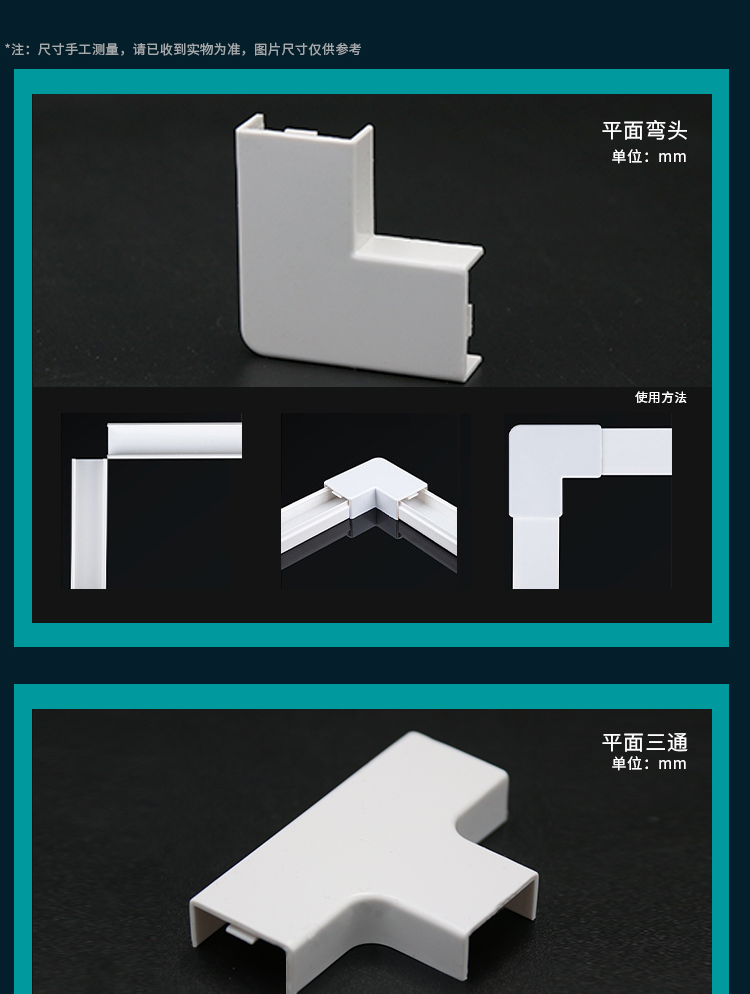 *注：尺寸手工测量，请已收到实物为准，图片尺寸仅供参考

平面弯头
单位：mm

使用方法

平面三通
单位：mm