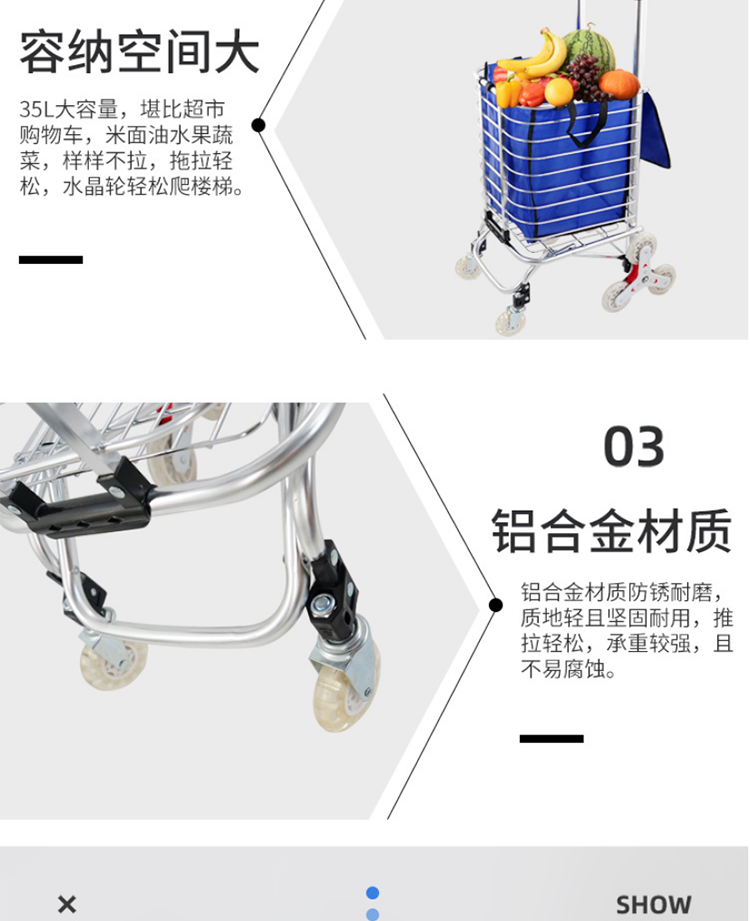 容纳空间大

35L大容量，堪比超市购物车，米面油水果蔬菜，样样不拉，拖拉轻松，水晶轮轻松爬楼梯。

03

铝合金材质

铝合金材质防锈耐磨，质地轻且坚固耐用，推拉轻松，承重较强，且不易腐蚀。

×

SHOW