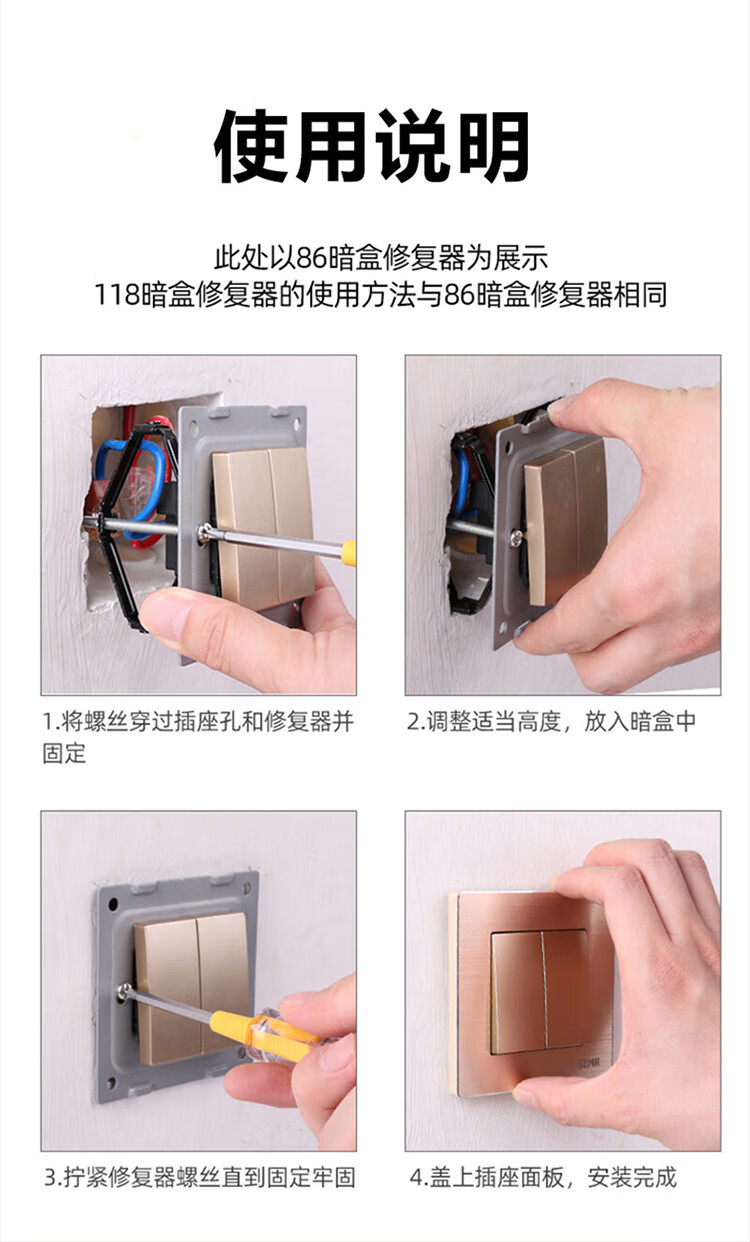 使用说明

此处以86暗盒修复器为展示
118暗盒修复器的使用方法与86暗盒修复器相同

1.将螺丝穿过插座孔和修复器并固定

2.调整适当高度，放入暗盒中

3.拧紧修复器螺丝直到固定牢固

4.盖上插座面板，安装完成