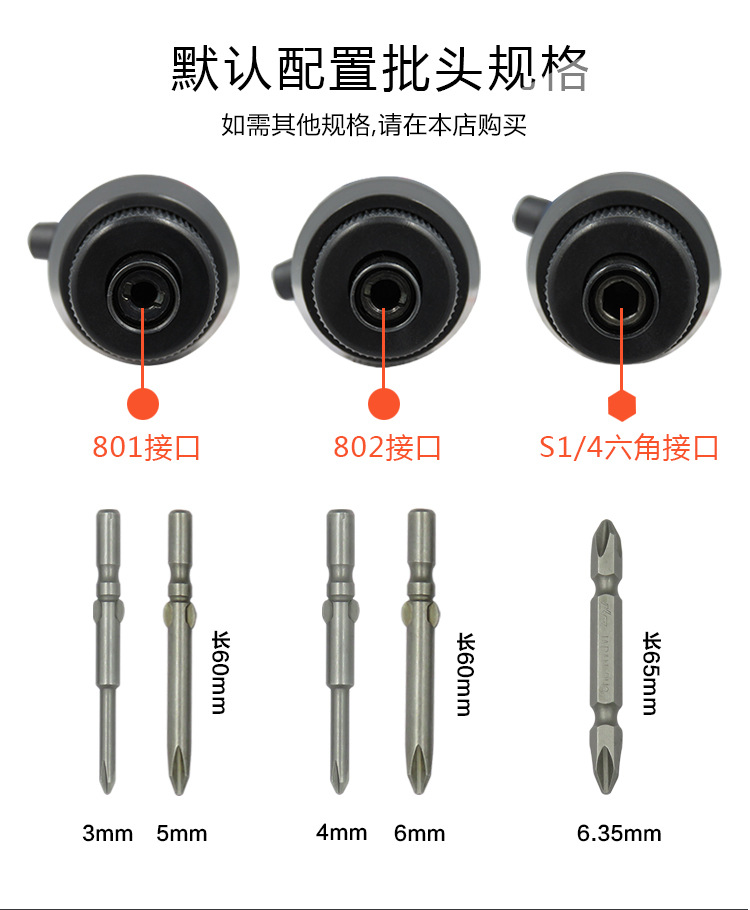 默认配置批头规格

如需其他规格,请在本店购买

801接口

802接口

S1/4六角接口

长60mm

长60mm

长65mm

3mm 5mm

4mm 6mm

6.35mm