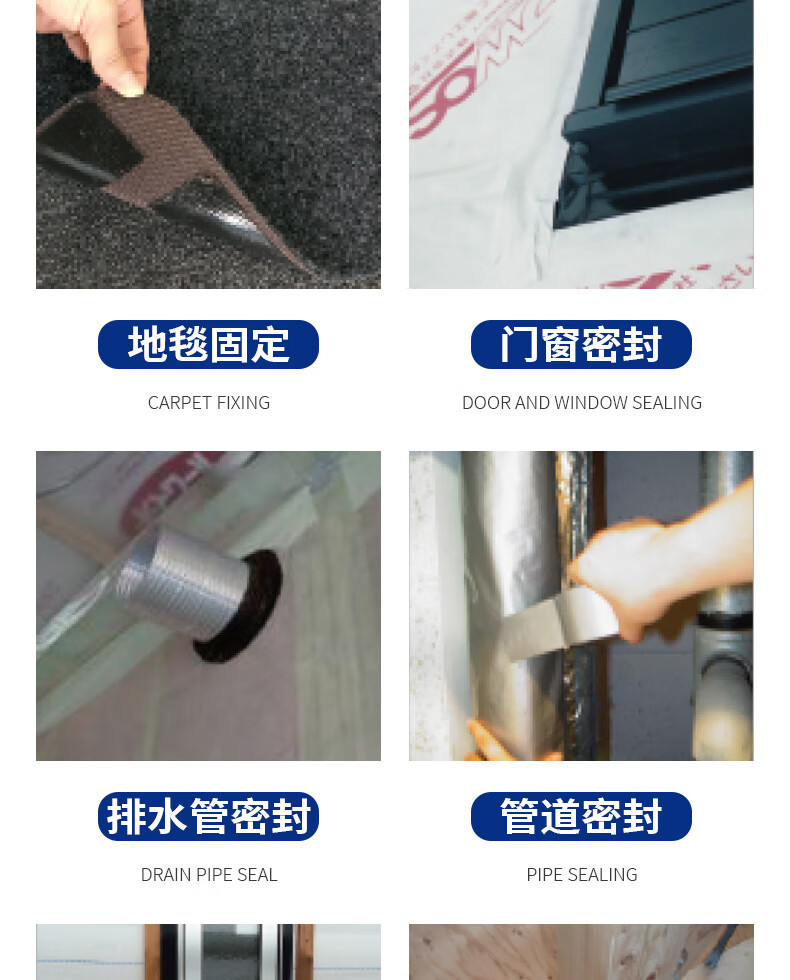 地毯固定

CARPET FIXING

门窗密封

DOOR AND WINDOW SEALING

排水管密封

DRAIN PIPE SEAL

管道密封

PIPE SEALING